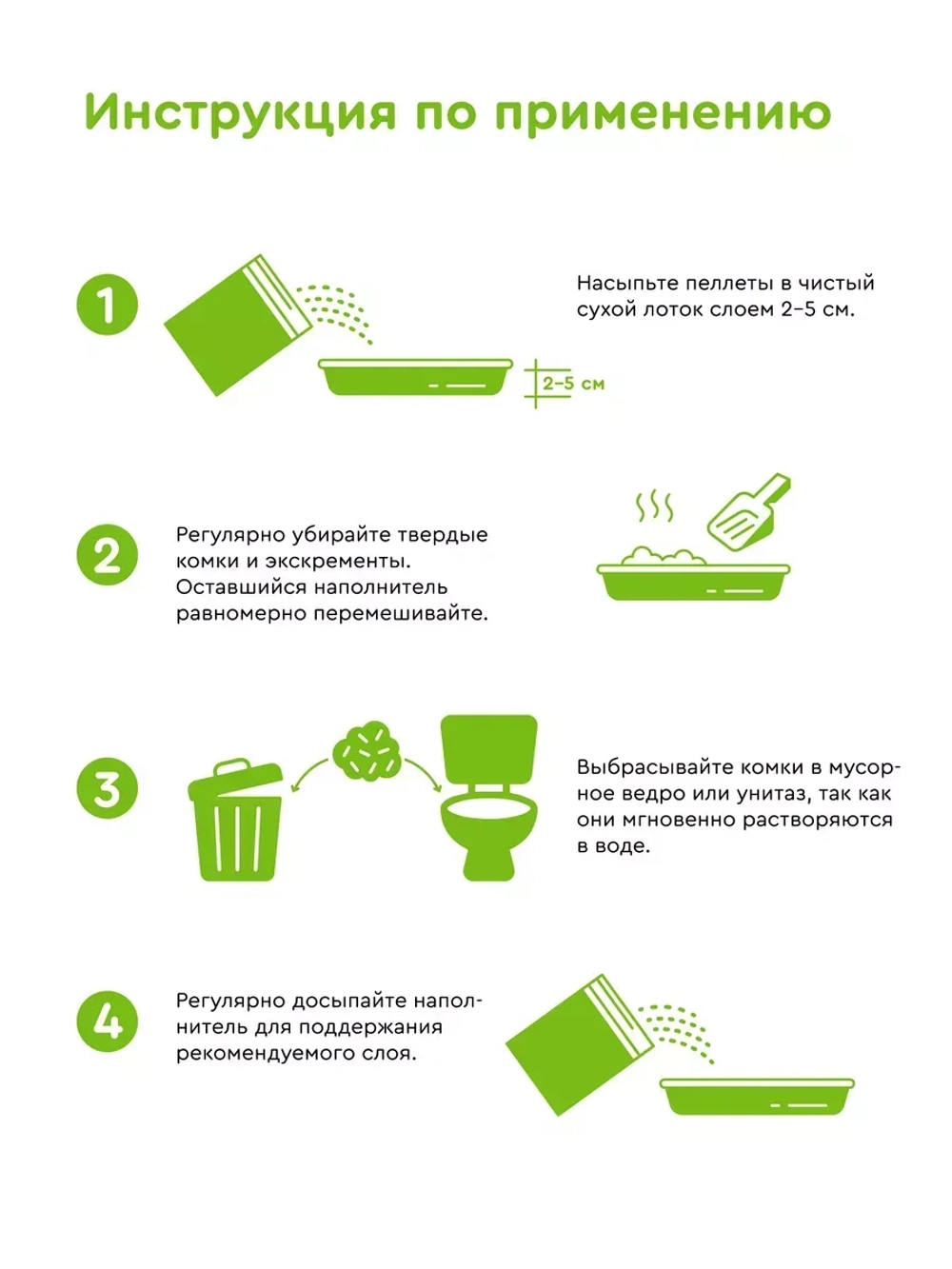 Инструкция по применению

1

2–5 см

Насыпьте пеллеты в чистый сухой лоток слоем 2–5 см.

2

Регулярно убирайте твердые комки и экскременты. Оставшийся наполнитель равномерно перемешивайте.

3

Выбрасывайте комки в мусорное ведро или унитаз, так как они мгновенно растворяются в воде.

4

Регулярно досыпайте наполнитель для поддержания рекомендуемого слоя.