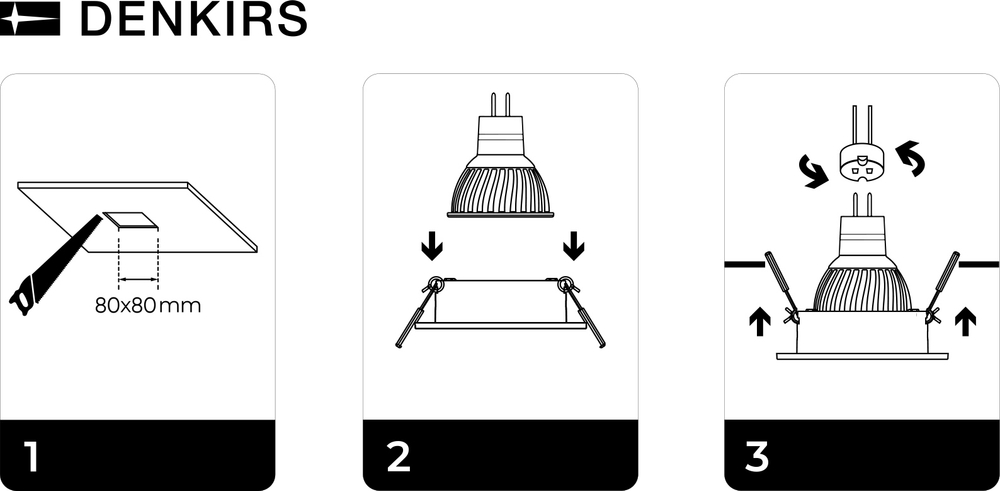 DENKIRS

80x80mm

1

2

3