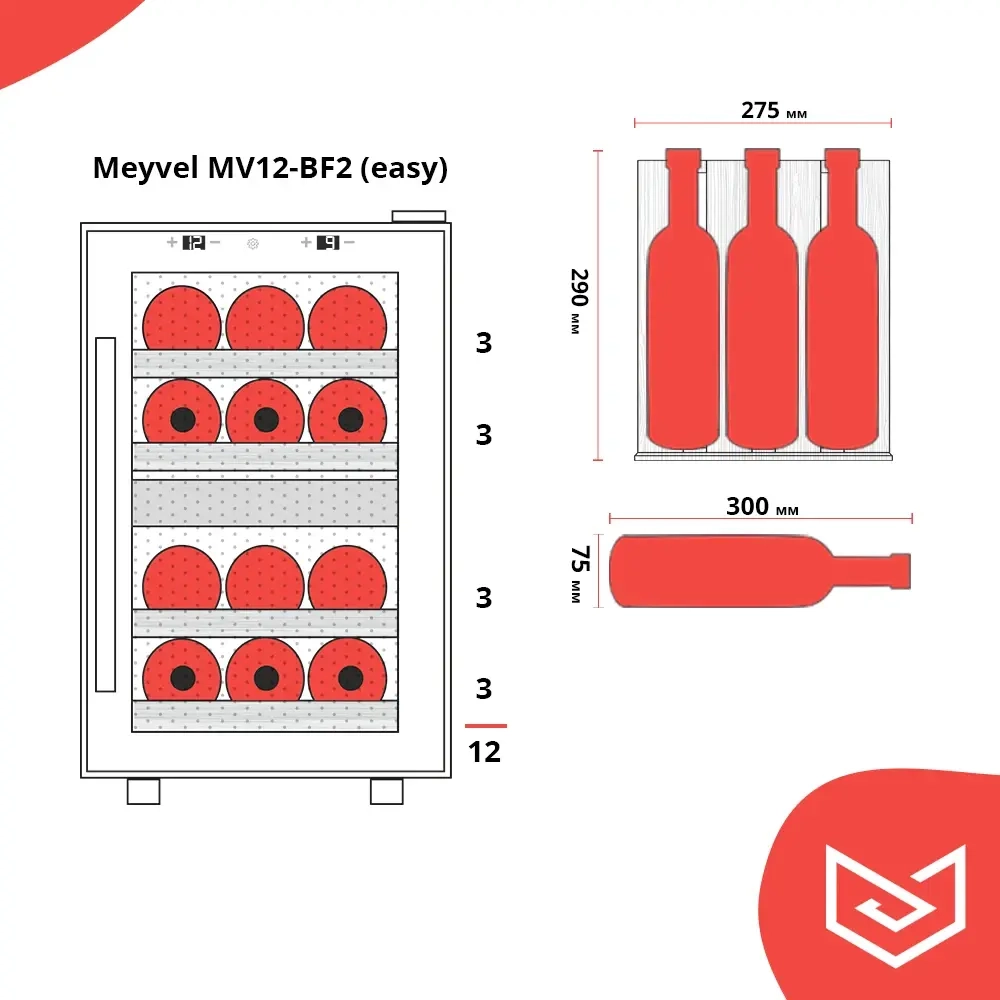 Meyvel MV12-BF2 (easy)

+ 12 − + 9 −

3
3
3
3
12

275 мм
290 мм
300 мм
75 мм