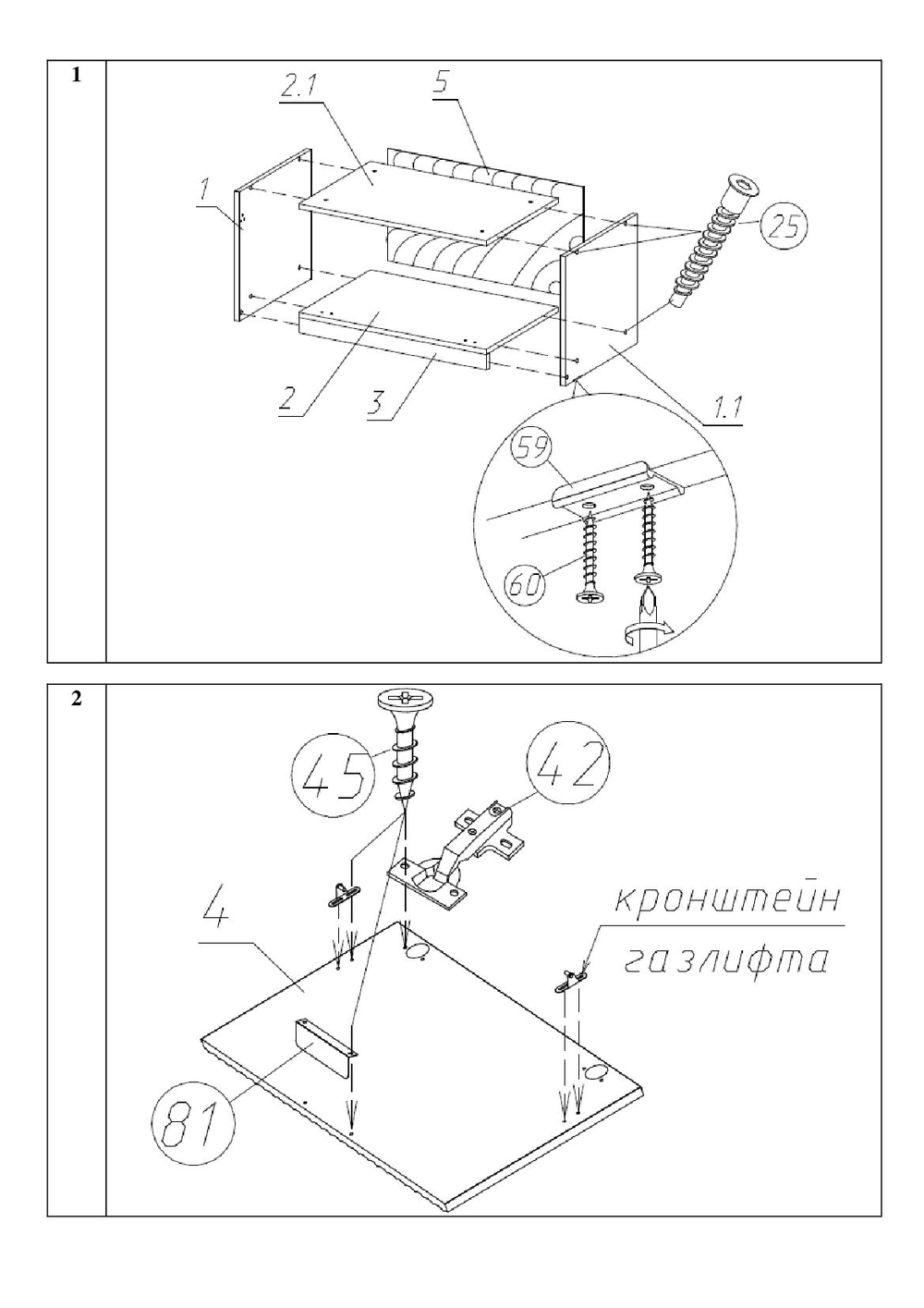 1

2.1

5

1

25

2

3

1.1

59

60

2

45

42

4

кронштейн газлифта

81