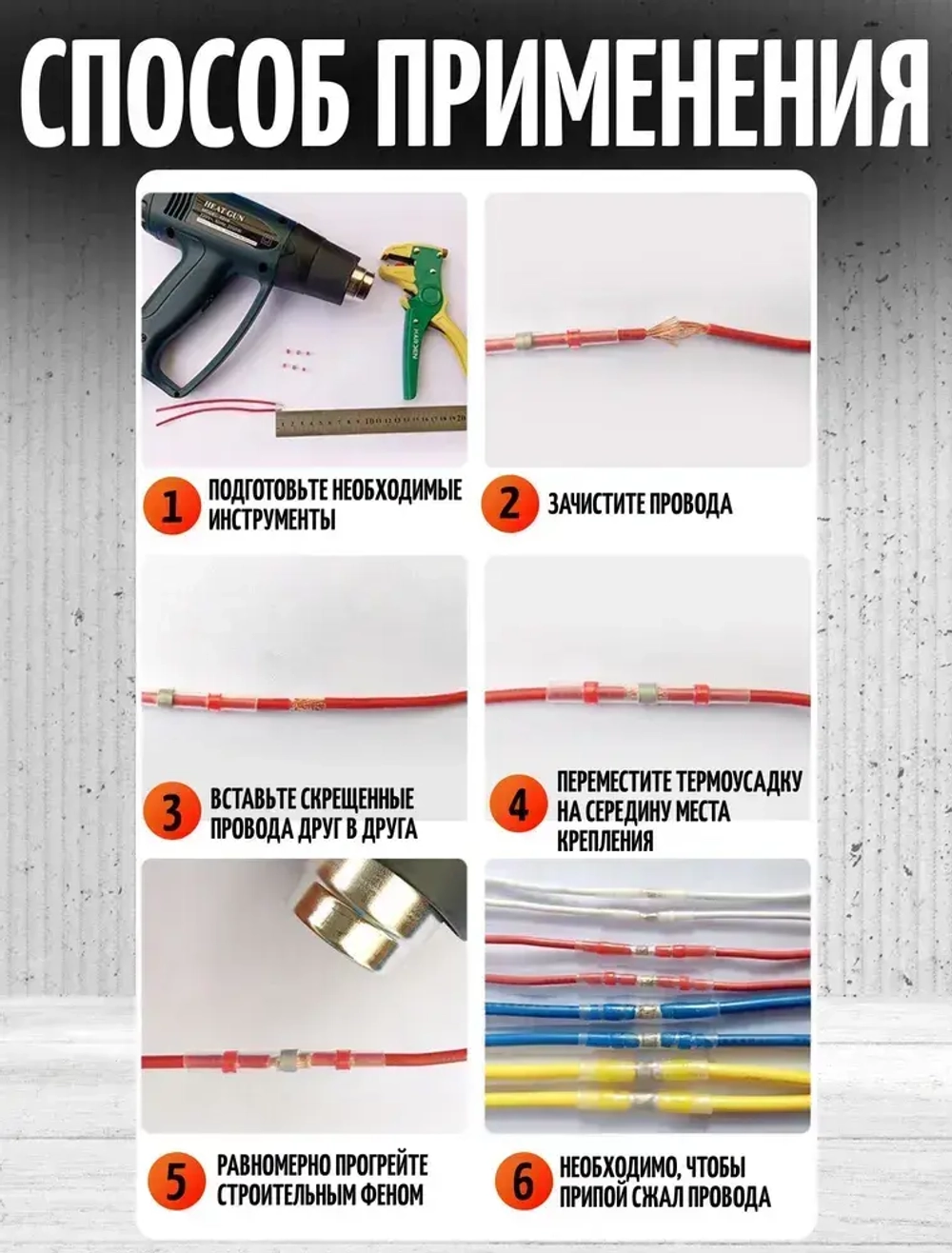 СПОСОБ ПРИМЕНЕНИЯ

HEAT GUN

1 ПОДГОТОВЬТЕ НЕОБХОДИМЫЕ ИНСТРУМЕНТЫ

2 ЗАЧИСТИТЕ ПРОВОДА

3 ВСТАВЬТЕ СКРЕЩЕННЫЕ ПРОВОДА ДРУГ В ДРУГА

4 ПЕРЕМЕСТИТЕ ТЕРМОУСАДКУ НА СЕРЕДИНУ МЕСТА КРЕПЛЕНИЯ

5 РАВНОМЕРНО ПРОГРЕЙТЕ СТРОИТЕЛЬНЫМ ФЕНОМ

6 НЕОБХОДИМО, ЧТОБЫ ПРИПОЙ СЖАЛ ПРОВОДА