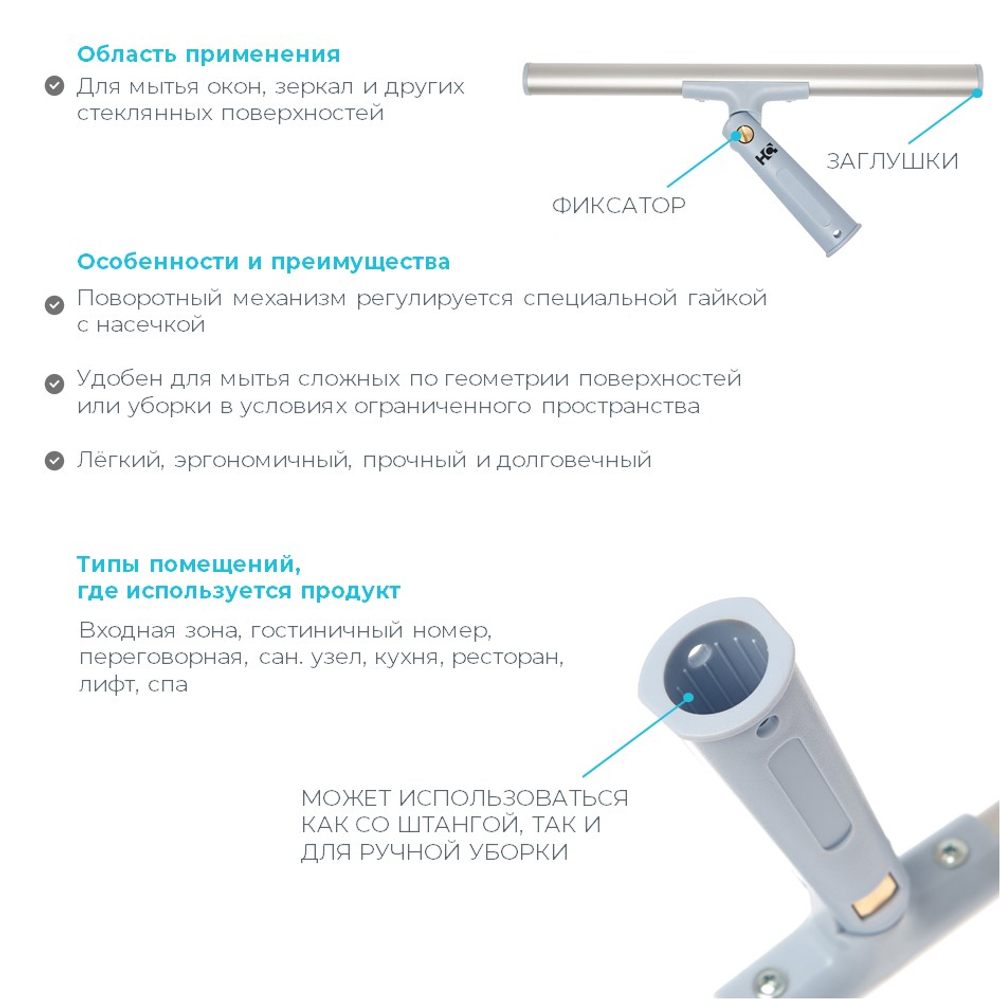 Область применения

Для мытья окон, зеркал и других стеклянных поверхностей

ЗАГЛУШКИ

ФИКСАТОР

Особенности и преимущества

Поворотный механизм регулируется специальной гайкой с насечкой

Удобен для мытья сложных по геометрии поверхностей или уборки в условиях ограниченного пространства

Лёгкий, эргономичный, прочный и долговечный

Типы помещений, где используется продукт

Входная зона, гостиничный номер, переговорная, сан. узел, кухня, ресторан, лифт, спа

МОЖЕТ ИСПОЛЬЗОВАТЬСЯ КАК СО ШТАНГОЙ, ТАК И ДЛЯ РУЧНОЙ УБОРКИ