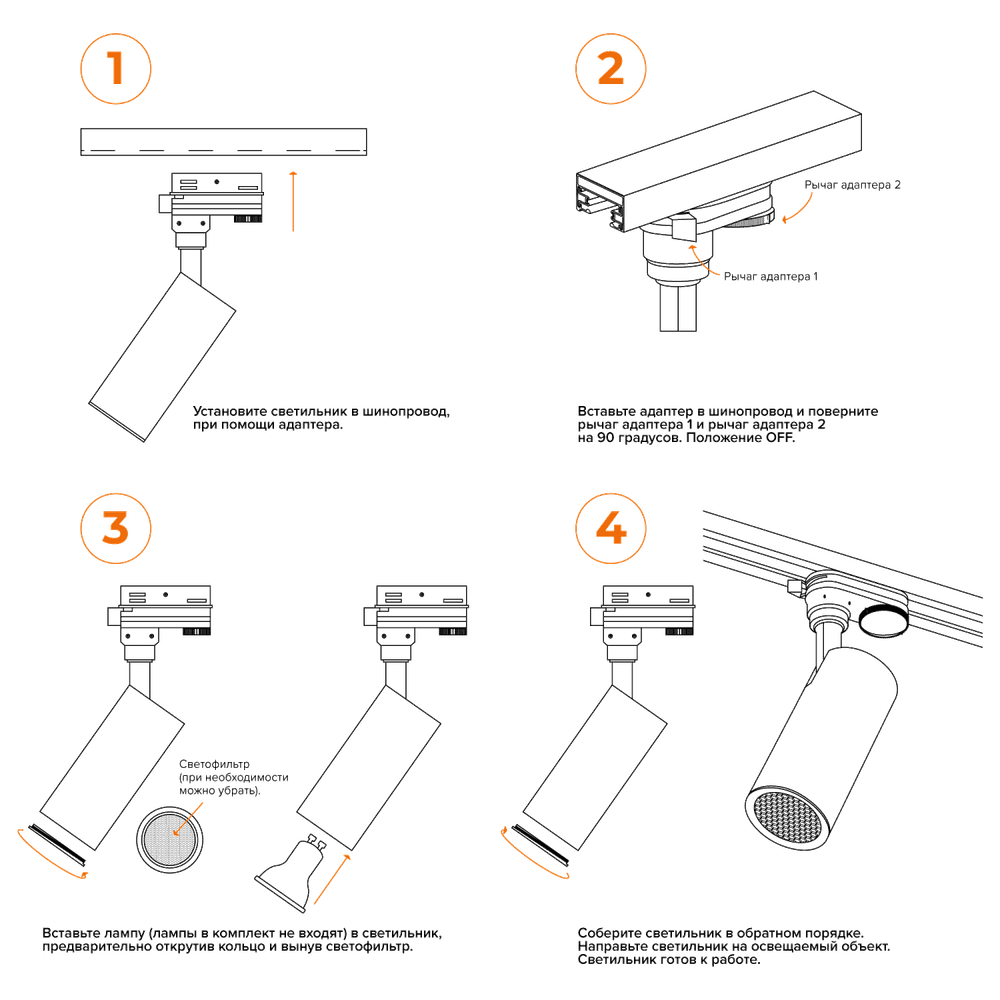 1

Установите светильник в шинопровод, при помощи адаптера.

2

Рычаг адаптера 2

Рычаг адаптера 1

Вставьте адаптер в шинопровод и поверните рычаг адаптера 1 и рычаг адаптера 2 на 90 градусов. Положение OFF.

3

Светофильтр (при необходимости можно убрать).

Вставьте лампу (лампы в комплект не входят) в светильник, предварительно открутив кольцо и вынув светофильтр.

4

Соберите светильник в обратном порядке. Направьте светильник на освещаемый объект. Светильник готов к работе.