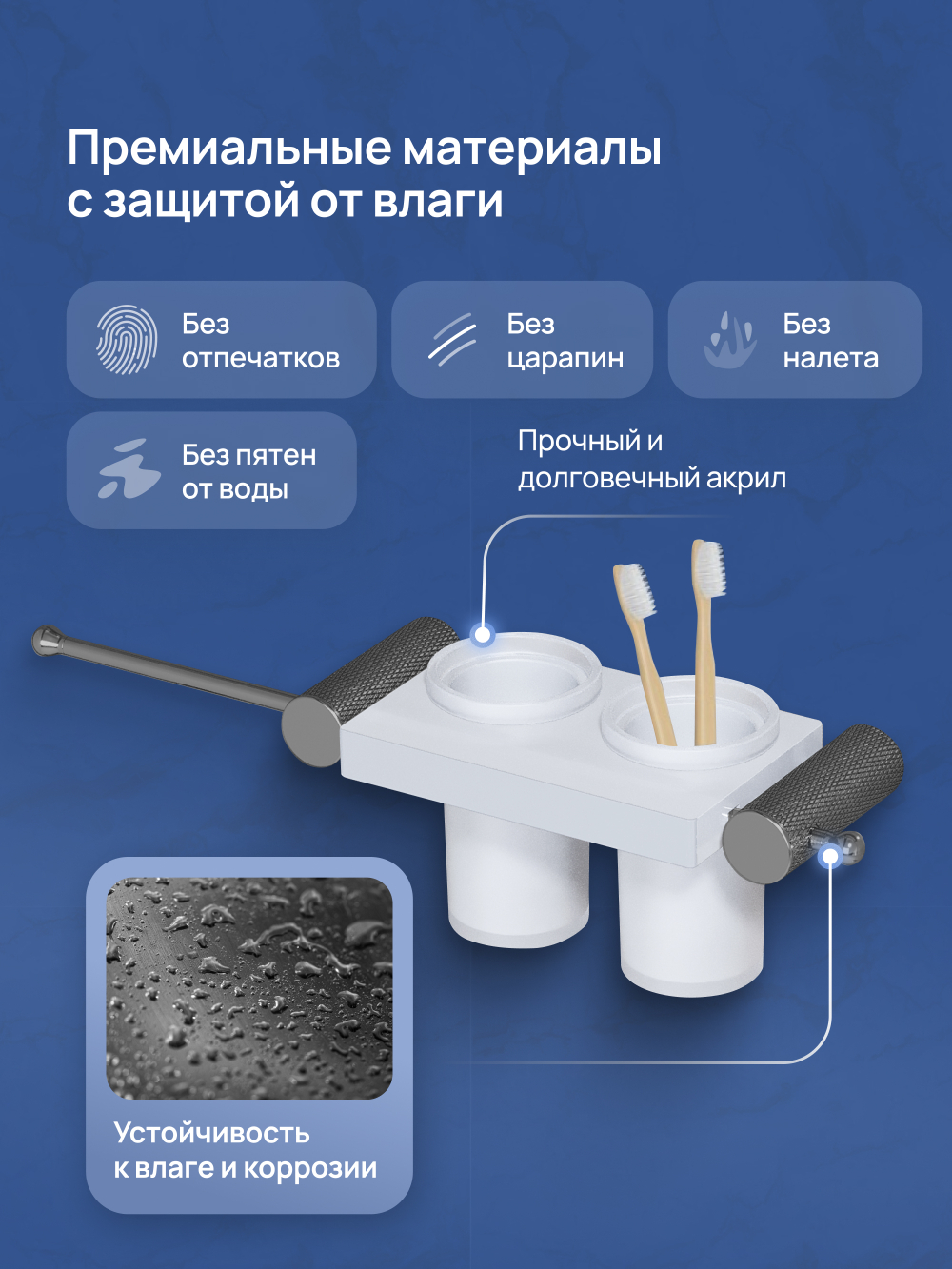 Премиальные материалы с защитой от влаги

Без отпечатков

Без царапин

Без налета

Без пятен от воды

Прочный и долговечный акрил

Устойчивость к влаге и коррозии