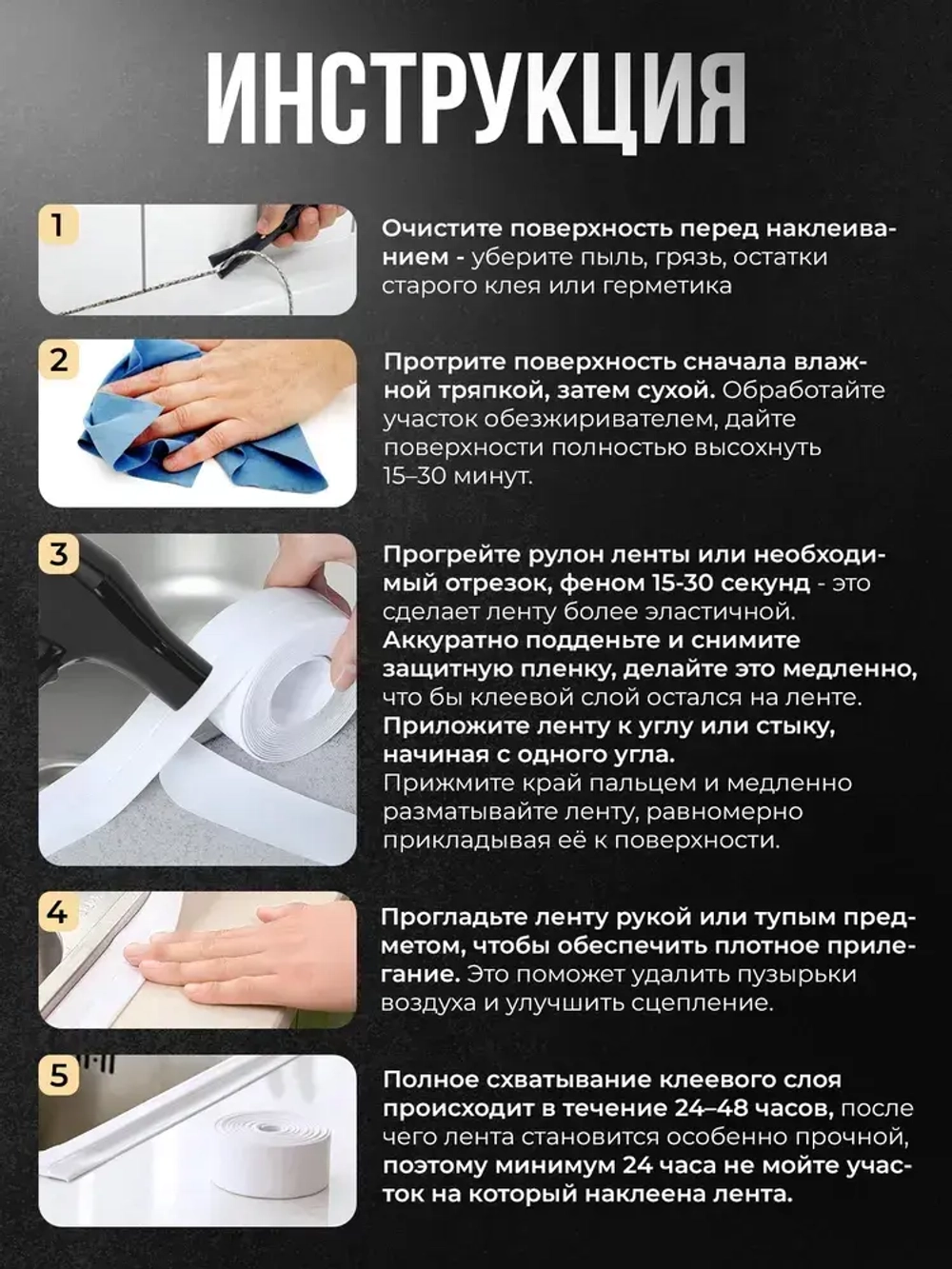 ИНСТРУКЦИЯ

1

Очистите поверхность перед наклеиванием - уберите пыль, грязь, остатки старого клея или герметика

2

Протрите поверхность сначала влажной тряпкой, затем сухой. Обработайте участок обезжиривателем, дайте поверхности полностью высохнуть 15–30 минут.

3

Прогрейте рулон ленты или необходимый отрезок, феном 15-30 секунд - это сделает ленту более эластичной.
Аккуратно подденьте и снимите защитную пленку, делайте это медленно, что бы клеевой слой остался на ленте.
Приложите ленту к углу или стыку, начиная с одного угла.
Прижмите край пальцем и медленно разматывайте ленту, равномерно прикладывая её к поверхности.

4

Прогладьте ленту рукой или тупым предметом, чтобы обеспечить плотное прилегание. Это поможет удалить пузырьки воздуха и улучшить сцепление.

5

Полное схватывание клеевого слоя происходит в течение 24–48 часов, после чего лента становится особенно прочной, поэтому минимум 24 часа не мойте участок на который наклеена лента.