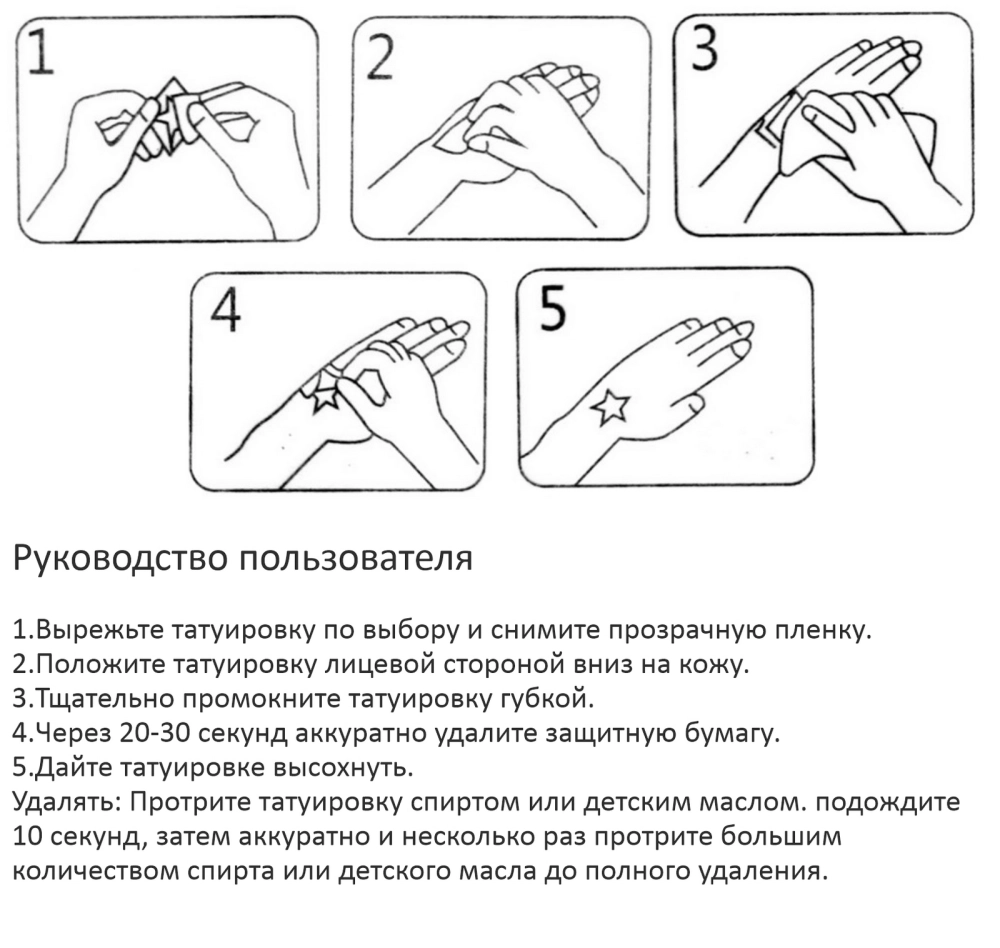 1

2

3

4

5

Руководство пользователя

1.Вырежьте татуировку по выбору и снимите прозрачную пленку.
2.Положите татуировку лицевой стороной вниз на кожу.
3.Тщательно промокните татуировку губкой.
4.Через 20-30 секунд аккуратно удалите защитную бумагу.
5.Дайте татуировке высохнуть.
Удалять: Протрите татуировку спиртом или детским маслом. подождите 10 секунд, затем аккуратно и несколько раз протрите большим количеством спирта или детского масла до полного удаления.