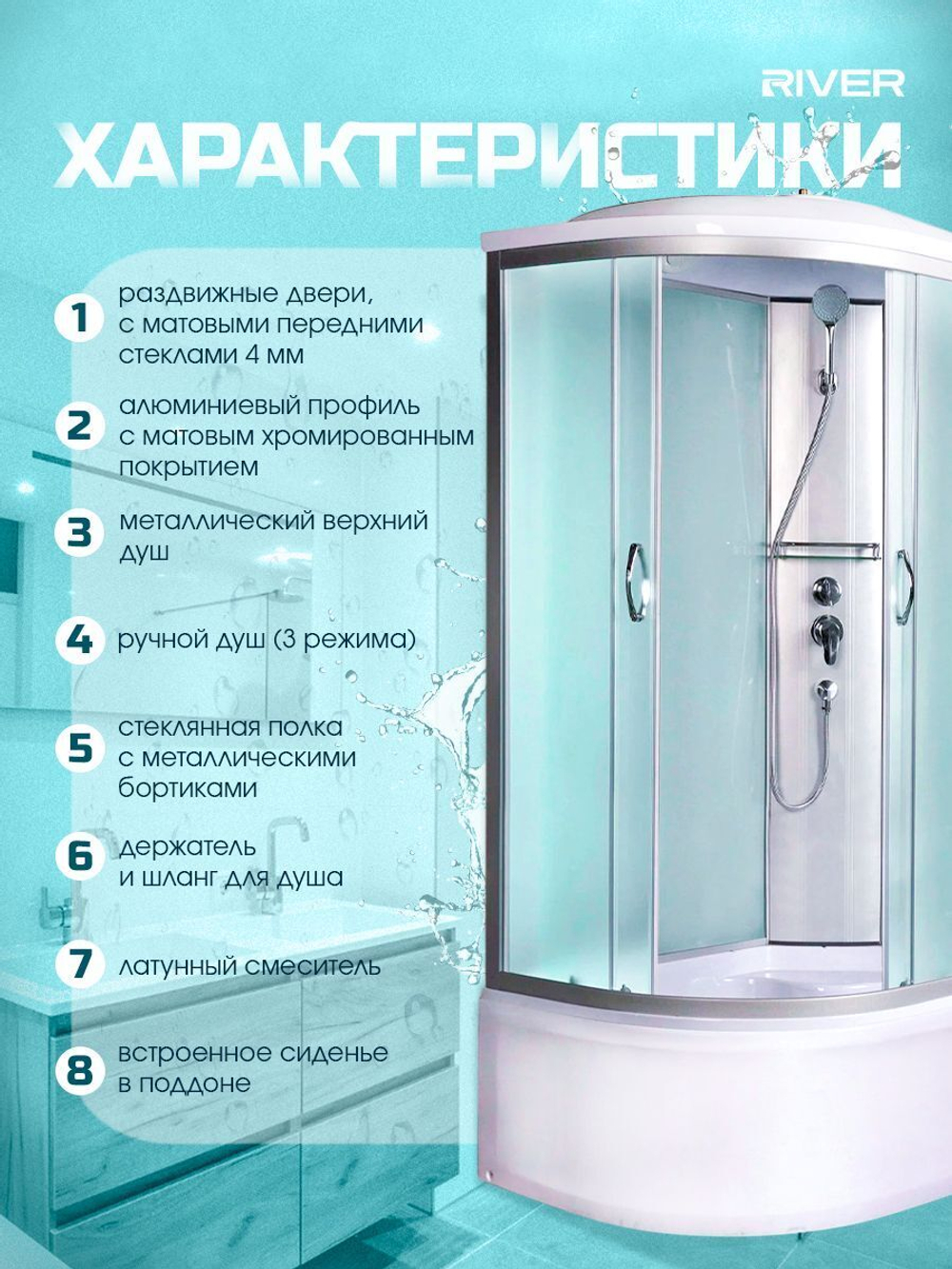 RIVER

ХАРАКТЕРИСТИКИ

1 раздвижные двери, с матовыми передними стеклами 4 мм

2 алюминиевый профиль с матовым хромированным покрытием

3 металлический верхний душ

4 ручной душ (3 режима)

5 стеклянная полка с металлическими бортиками

6 держатель и шланг для душа

7 латунный смеситель

8 встроенное сиденье в поддоне