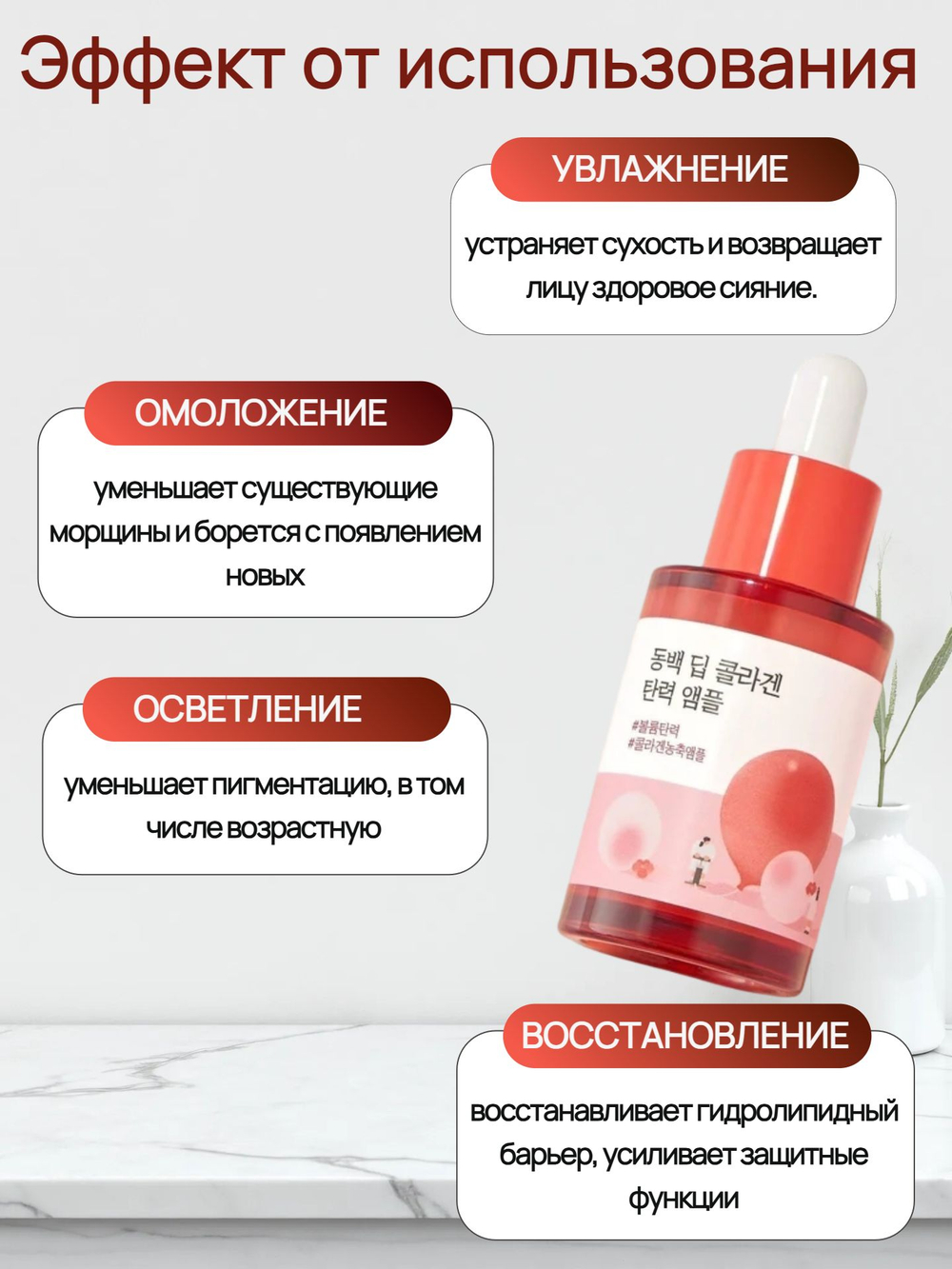 Эффект от использования

УВЛАЖНЕНИЕ

устраняет сухость и возвращает лицу здоровое сияние.

ОМОЛОЖЕНИЕ

уменьшает существующие морщины и борется с появлением новых

ОСВЕТЛЕНИЕ

уменьшает пигментацию, в том числе возрастную

동백 딥 콜라겐 탄력 앰플

#볼륨탄력
#콜라겐농축앰플

ВОССТАНОВЛЕНИЕ

восстанавливает гидролипидный барьер, усиливает защитные функции