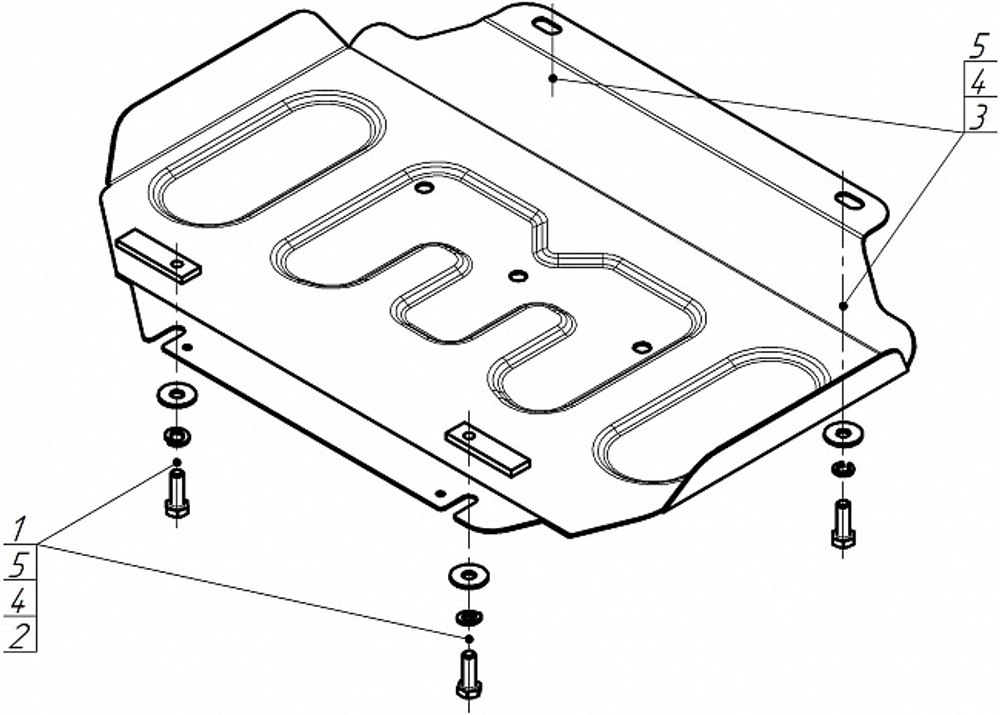 5
4
3

1
5
4
2