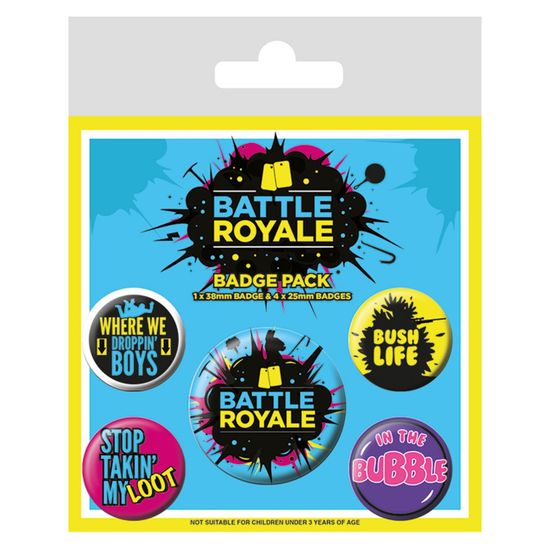 BATTLE ROYALE

BADGE PACK
1 x 38mm BADGE & 4 x 25mm BADGES

WHERE WE DROPPIN' BOYS

BUSH LIFE

BATTLE ROYALE

STOP TAKIN' MY LOOT

IN THE BUBBLE

NOT SUITABLE FOR CHILDREN UNDER 3 YEARS OF AGE