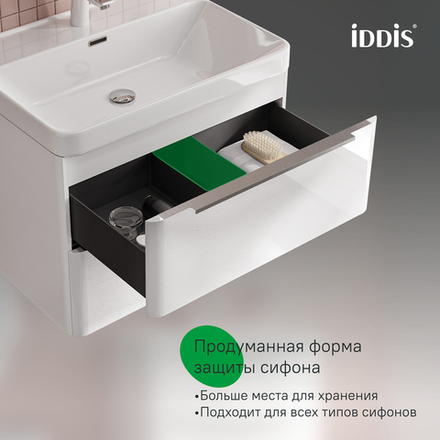 iDDiS®

Продуманная форма защиты сифона

•Больше места для хранения
•Подходит для всех типов сифонов