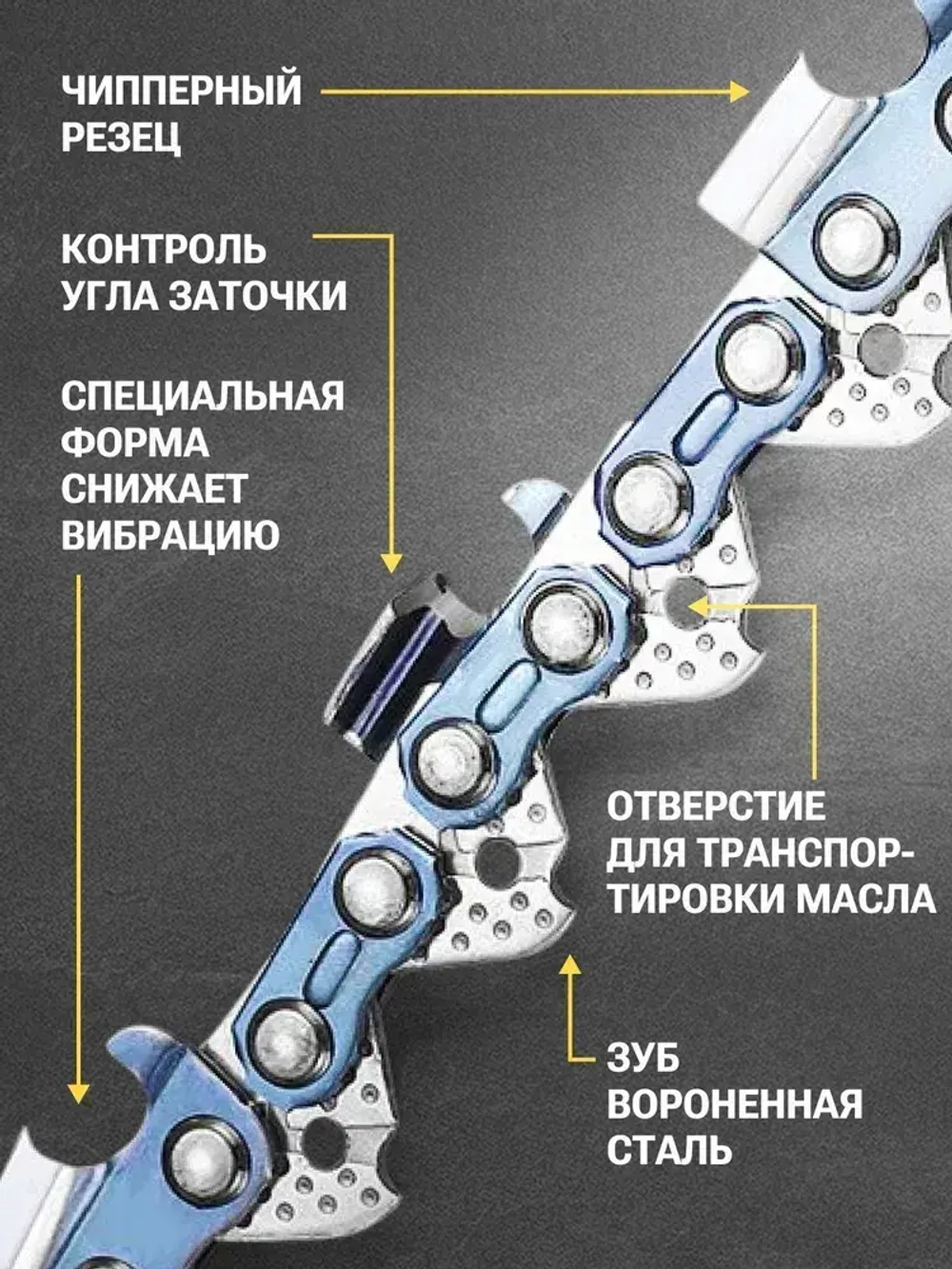 ЧИППЕРНЫЙ РЕЗЕЦ

КОНТРОЛЬ УГЛА ЗАТОЧКИ

СПЕЦИАЛЬНАЯ ФОРМА СНИЖАЕТ ВИБРАЦИЮ

ОТВЕРСТИЕ ДЛЯ ТРАНСПОРТИРОВКИ МАСЛА

ЗУБ ВОРОНЕННАЯ СТАЛЬ