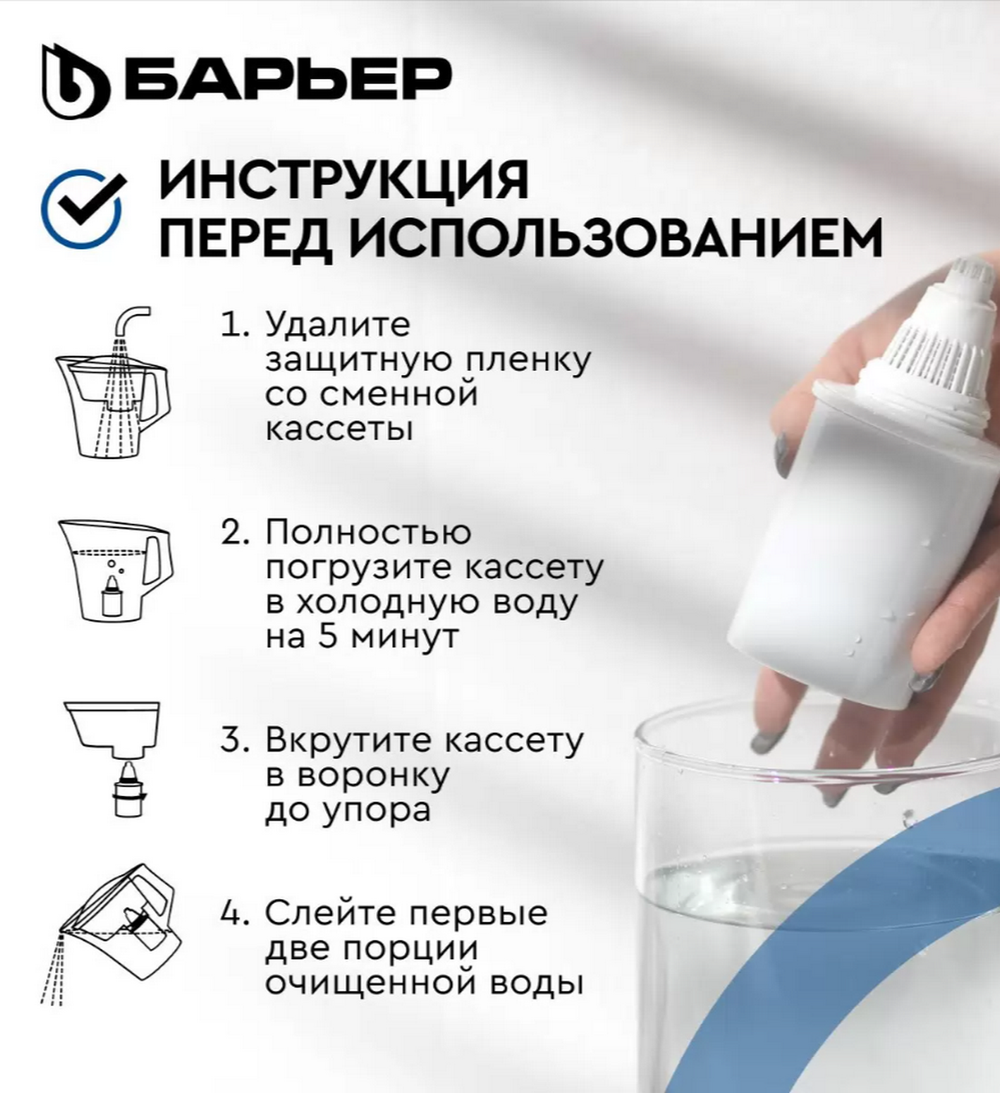 БАРЬЕР

ИНСТРУКЦИЯ ПЕРЕД ИСПОЛЬЗОВАНИЕМ

1. Удалите защитную пленку со сменной кассеты

2. Полностью погрузите кассету в холодную воду на 5 минут

3. Вкрутите кассету в воронку до упора

4. Слейте первые две порции очищенной воды