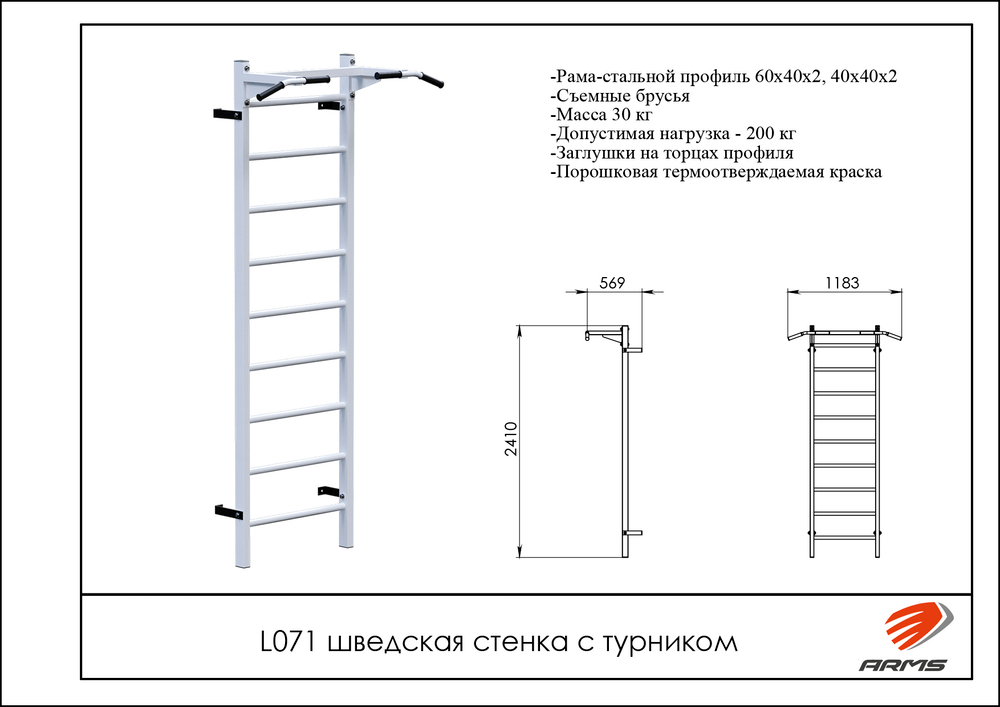 -Рама-стальной профиль 60х40х2, 40х40х2
-Съемные брусья
-Масса 30 кг
-Допустимая нагрузка - 200 кг
-Заглушки на торцах профиля
-Порошковая термоотверждаемая краска

569

1183

2410

L071 шведская стенка с турником

ARMS