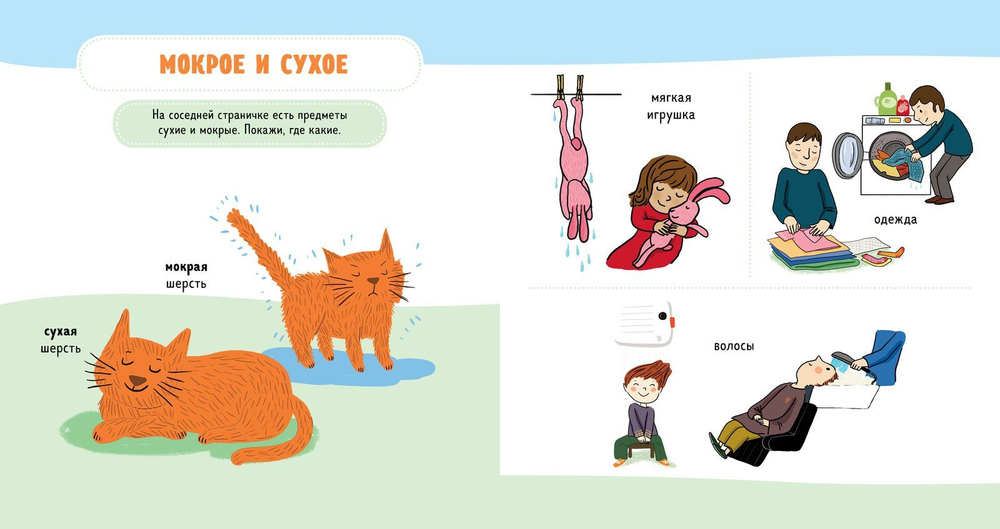 МОКРОЕ И СУХОЕ

На соседней страничке есть предметы сухие и мокрые. Покажи, где какие.

мокрая шерсть

сухая шерсть

мягкая игрушка

одежда

волосы