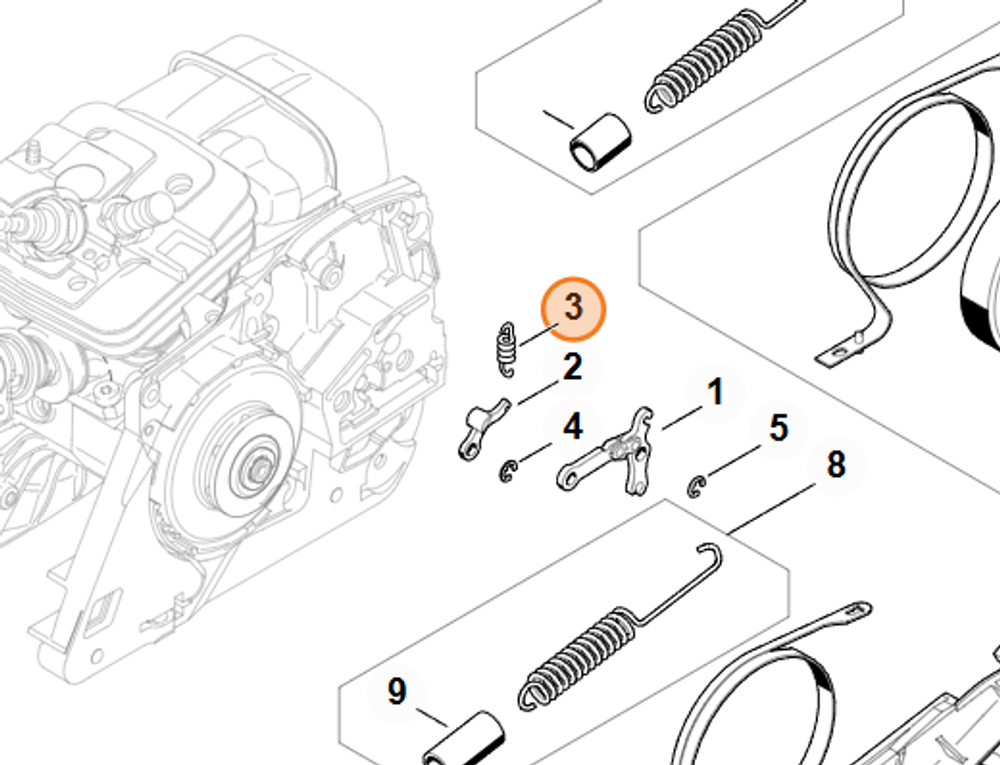 3
2
1
4
5
8
9