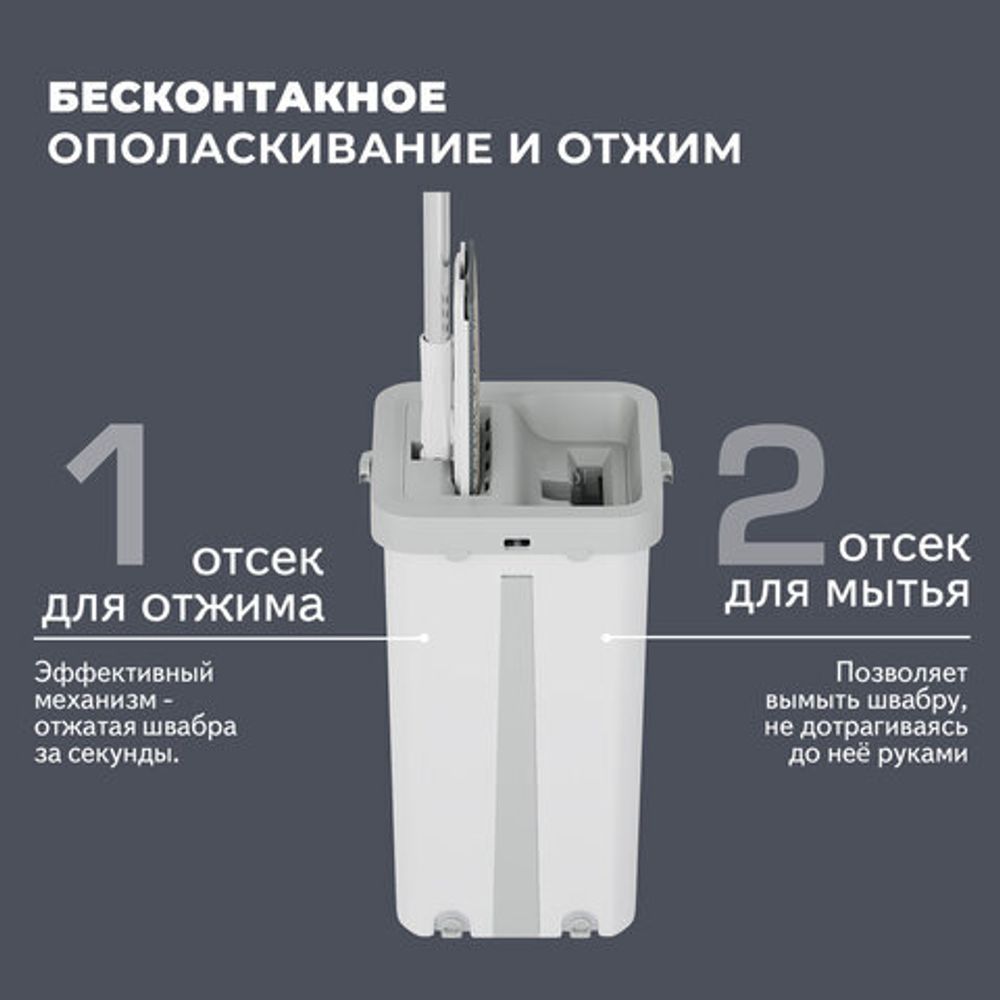 БЕСКОНТАКНОЕ
ОПОЛАСКИВАНИЕ И ОТЖИМ

1 отсек
для отжима

Эффективный механизм - отжатая швабра за секунды.

2 отсек
для мытья

Позволяет вымыть швабру, не дотрагиваясь до неё руками