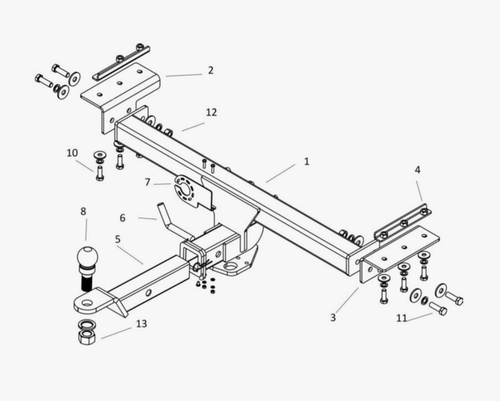 2
12
10
1
4
7
8
6
5
3
11
13