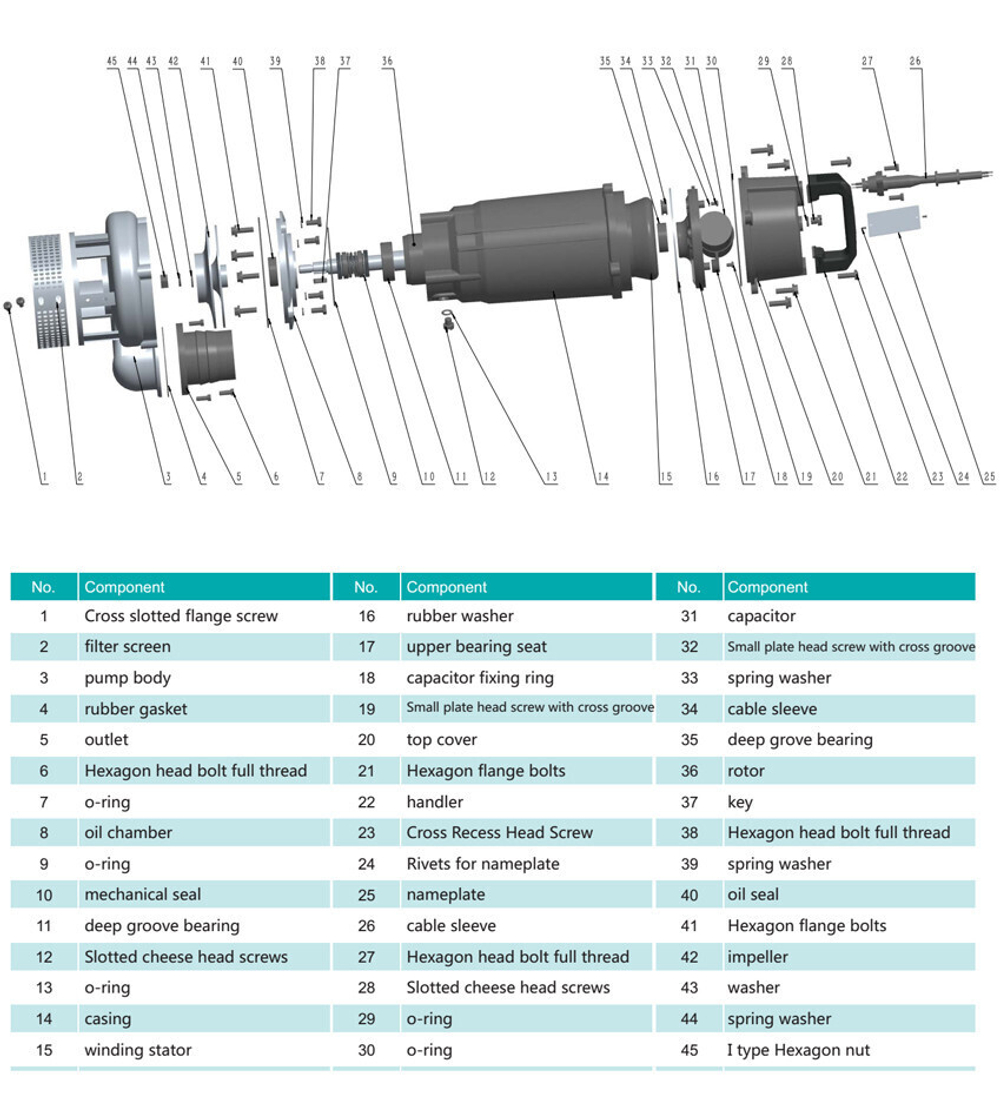 45 44 43 42 41 40 39 38 37 36 35 34 33 32 31 30 29 28 27 26

1 2 3 4 5 6 7 8 9 10 11 12 13 14 15 16 17 18 19 20 21 22 23 24 25

| No. | Component | No. | Component | No. | Component |
|---|---|---|---|---|---|
| 1 | Cross slotted flange screw | 16 | rubber washer | 31 | capacitor |
| 2 | filter screen | 17 | upper bearing seat | 32 | Small plate head screw with cross groove |
| 3 | pump body | 18 | capacitor fixing ring | 33 | spring washer |
| 4 | rubber gasket | 19 | Small plate head screw with cross groove | 34 | cable sleeve |
| 5 | outlet | 20 | top cover | 35 | deep grove bearing |
| 6 | Hexagon head bolt full thread | 21 | Hexagon flange bolts | 36 | rotor |
| 7 | o-ring | 22 | handler | 37 | key |
| 8 | oil chamber | 23 | Cross Recess Head Screw | 38 | Hexagon head bolt full thread |
| 9 | o-ring | 24 | Rivets for nameplate | 39 | spring washer |
| 10 | mechanical seal | 25 | nameplate | 40 | oil seal |
| 11 | deep groove bearing | 26 | cable sleeve | 41 | Hexagon flange bolts |
| 12 | Slotted cheese head screws | 27 | Hexagon head bolt full thread | 42 | impeller |
| 13 | o-ring | 28 | Slotted cheese head screws | 43 | washer |
| 14 | casing | 29 | o-ring | 44 | spring washer |
| 15 | winding stator | 30 | o-ring | 45 | I type Hexagon nut |