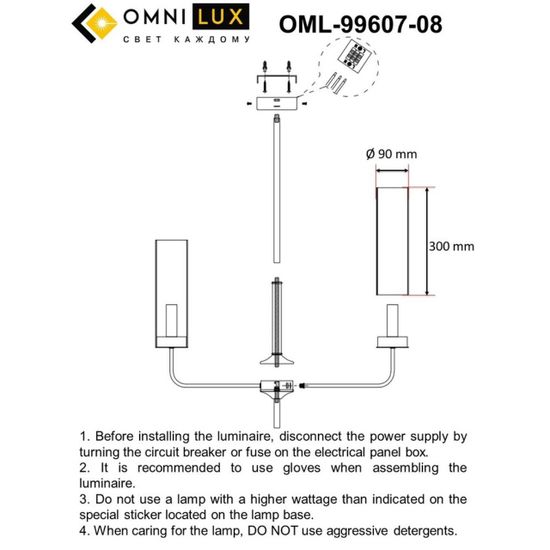 OMNI LUX
СВЕТ КАЖДОМУ

OML-99607-08

Ø 90 mm

300 mm

1. Before installing the luminaire, disconnect the power supply by turning the circuit breaker or fuse on the electrical panel box.
2. It is recommended to use gloves when assembling the luminaire.
3. Do not use a lamp with a higher wattage than indicated on the special sticker located on the lamp base.
4. When caring for the lamp, DO NOT use aggressive detergents.