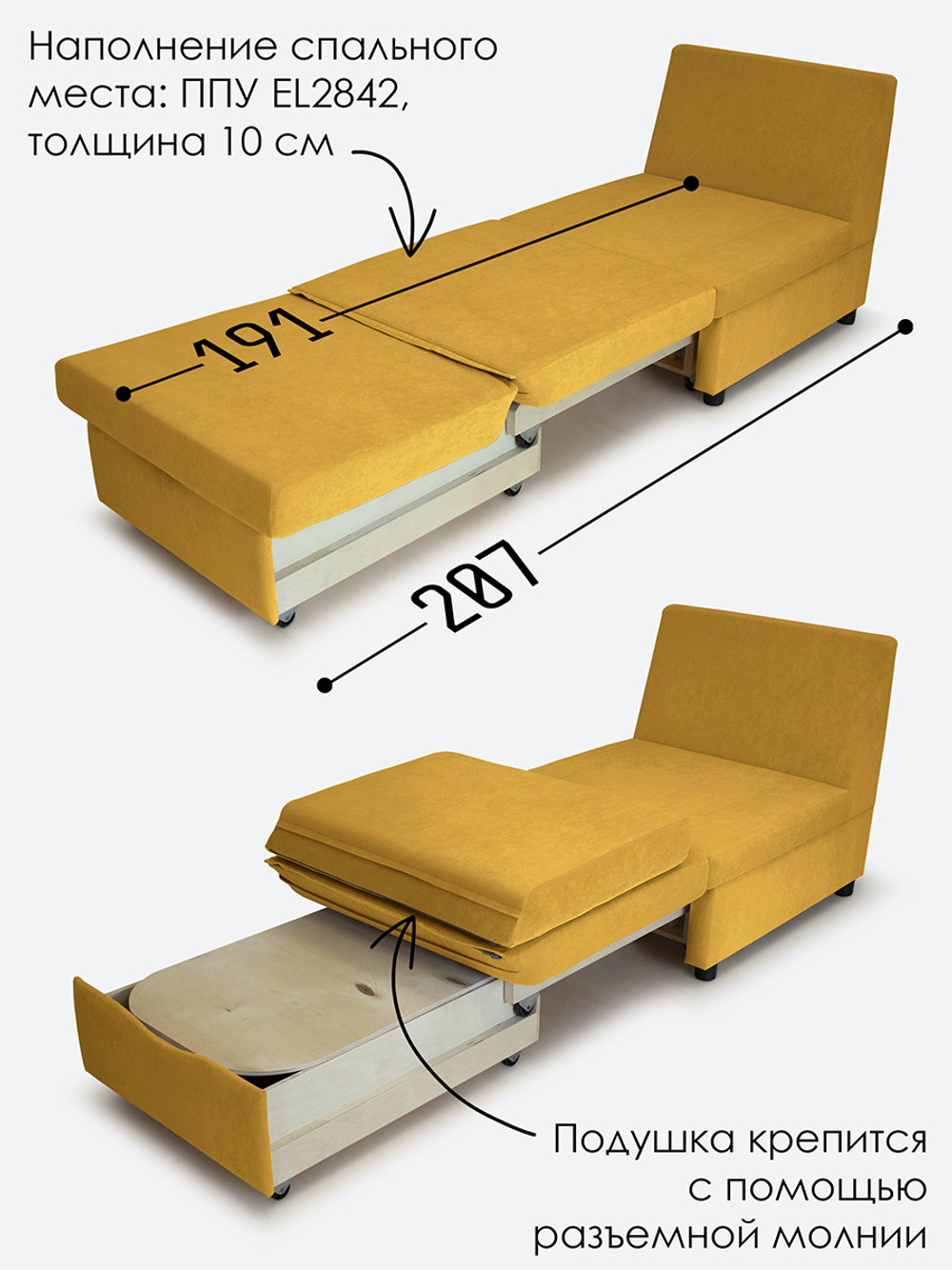 Наполнение спального места: ППУ EL2842, толщина 10 см

191

207

Подушка крепится с помощью разъемной молнии