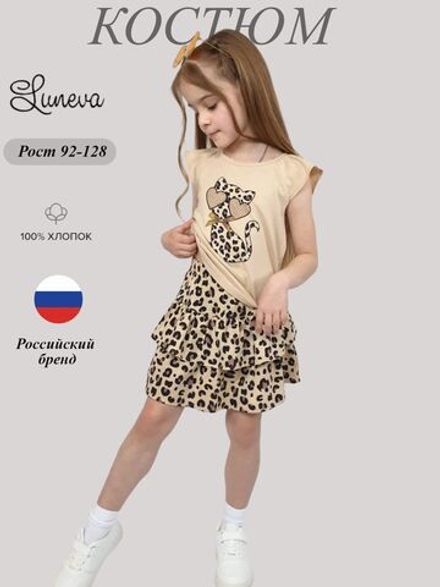 КОСТЮМ

Luneva

Рост 92-128

100% ХЛОПОК

Российский бренд