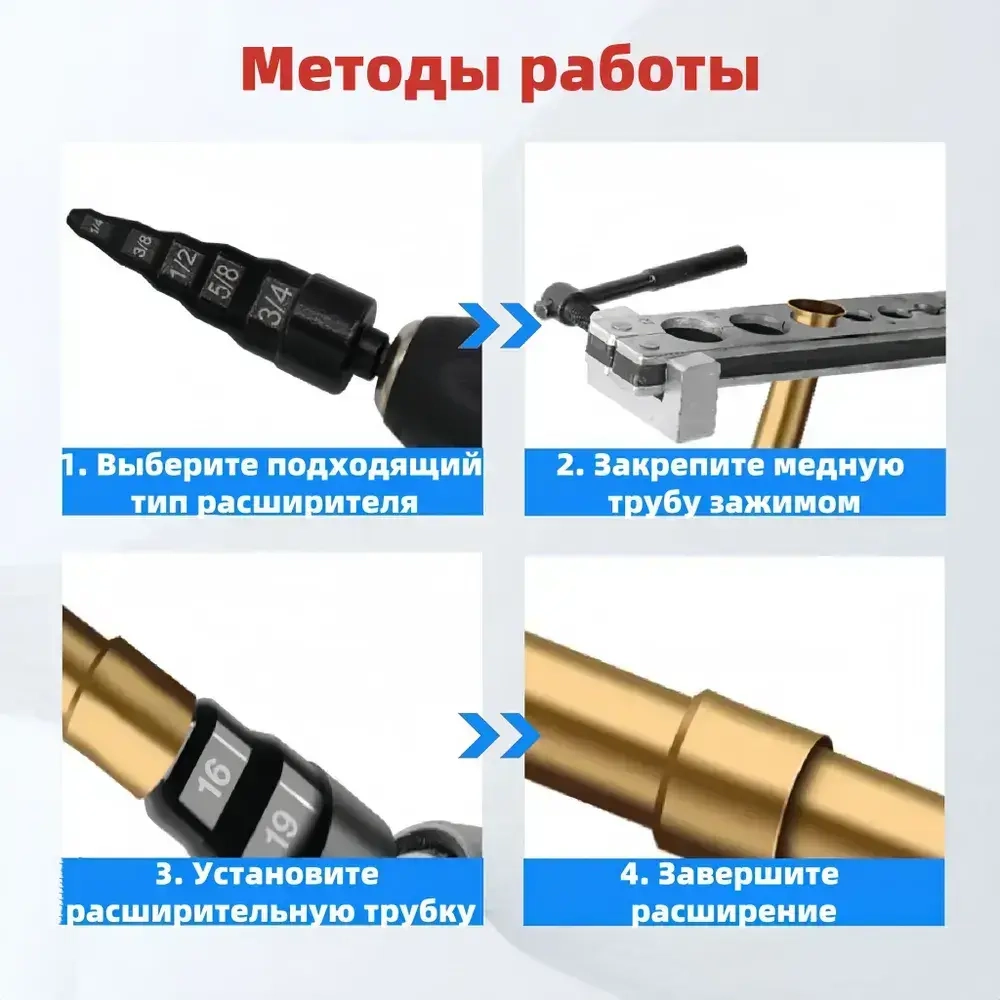 Методы работы

1/4
3/8
1/2
5/8
3/4

1. Выберите подходящий тип расширителя

2. Закрепите медную трубу зажимом

16
19

3. Установите расширительную трубку

4. Завершите расширение