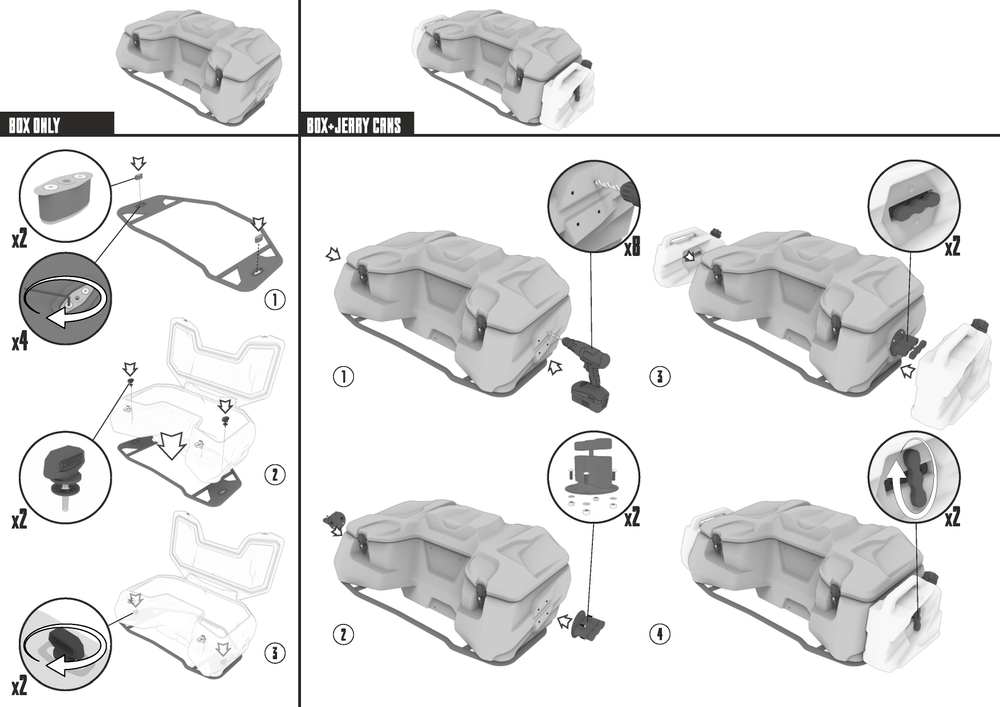 BOX ONLY

x2

x4

1

x2

2

x2

3

BOX+JERRY CANS

x8

1

x2

2

x2

3

x2

4