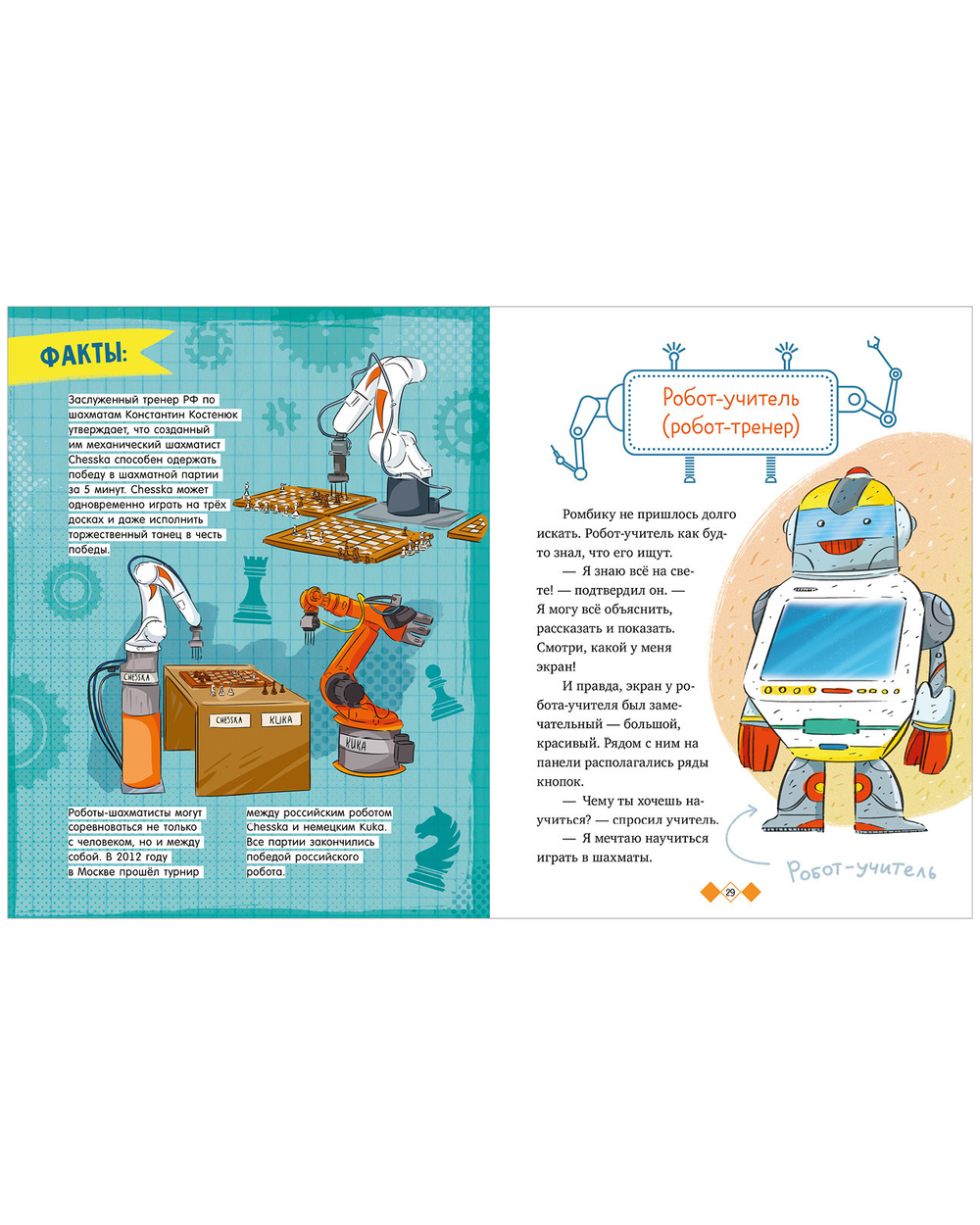 ФАКТЫ:

Заслуженный тренер РФ по шахматам Константин Костенюк утверждает, что созданный им механический шахматист Chesska способен одержать победу в шахматной партии за 5 минут. Chesska может одновременно играть на трёх досках и даже исполнить торжественный танец в честь победы.

CHESSKA

CHESSKA

KUKA

KUKA

Роботы-шахматисты могут соревноваться не только с человеком, но и между собой. В 2012 году в Москве прошёл турнир между российским роботом Chesska и немецким Kuka. Все партии закончились победой российского робота.

Робот-учитель (робот-тренер)

Ромбику не пришлось долго искать. Робот-учитель как будто знал, что его ищут.

— Я знаю всё на свете! — подтвердил он. — Я могу всё объяснить, рассказать и показать. Смотри, какой у меня экран!

И правда, экран у робота-учителя был замечательный — большой, красивый. Рядом с ним на панели располагались ряды кнопок.

— Чему ты хочешь научиться? — спросил учитель.

— Я мечтаю научиться играть в шахматы.

Робот-учитель

29