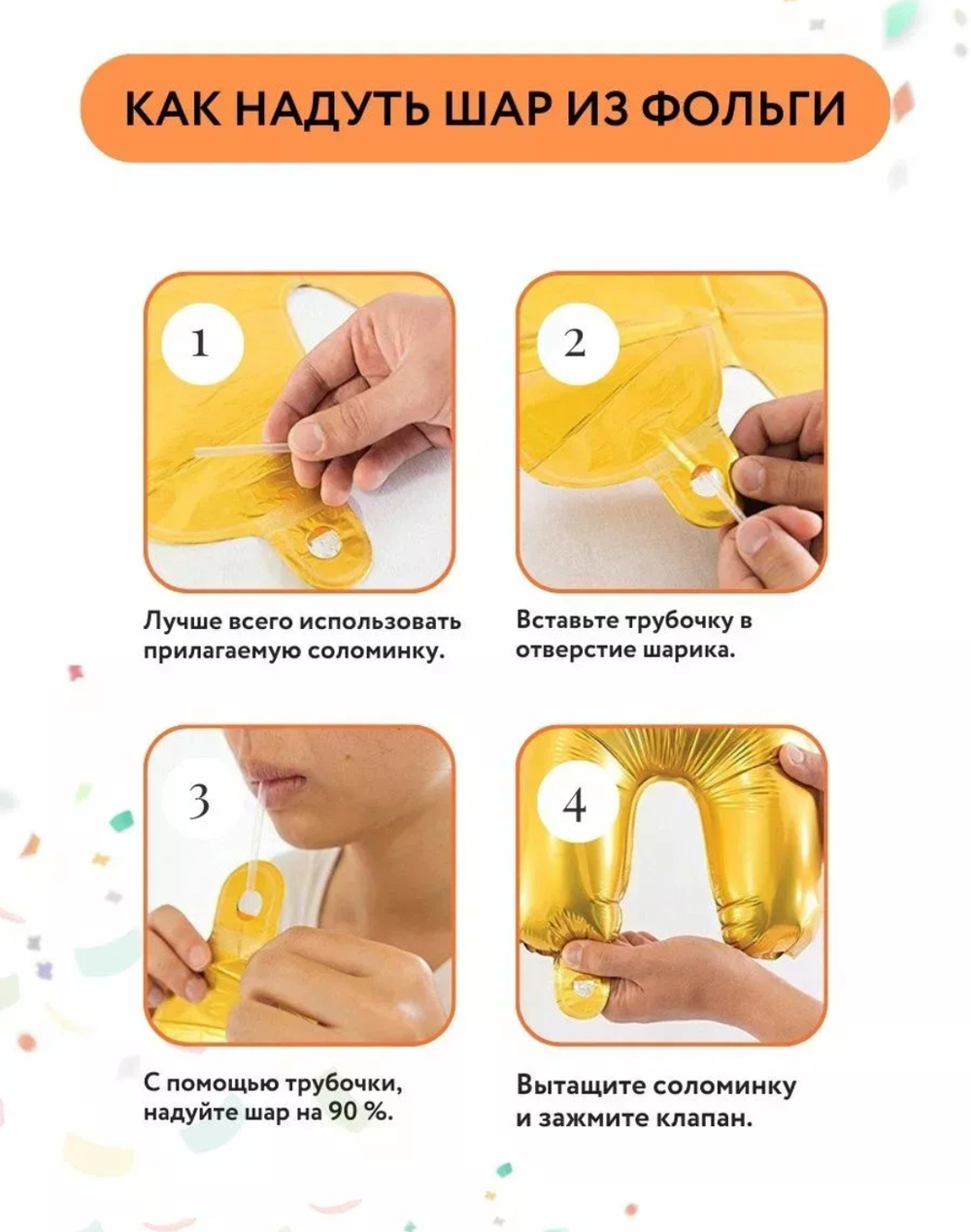 КАК НАДУТЬ ШАР ИЗ ФОЛЬГИ

1

Лучше всего использовать прилагаемую соломинку.

2

Вставьте трубочку в отверстие шарика.

3

С помощью трубочки, надуйте шар на 90 %.

4

Вытащите соломинку и зажмите клапан.