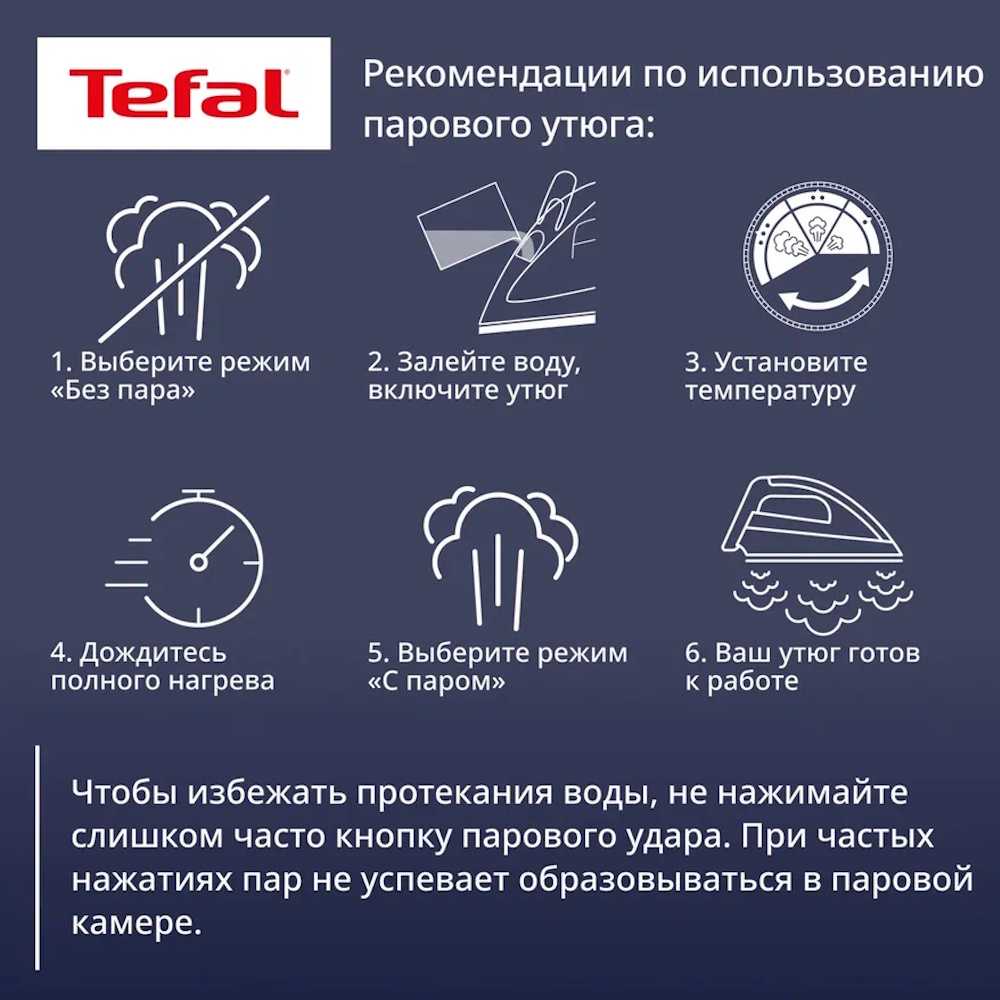 Tefal

Рекомендации по использованию парового утюга:

1. Выберите режим «Без пара»

2. Залейте воду, включите утюг

3. Установите температуру

4. Дождитесь полного нагрева

5. Выберите режим «С паром»

6. Ваш утюг готов к работе

Чтобы избежать протекания воды, не нажимайте слишком часто кнопку парового удара. При частых нажатиях пар не успевает образовываться в паровой камере.