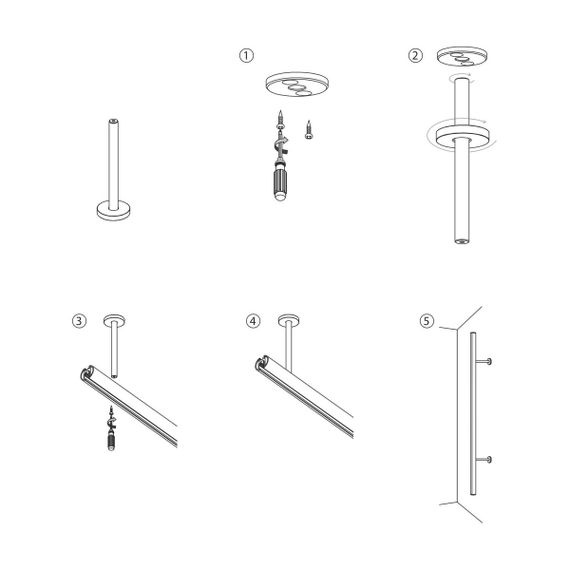 ①

②

③

④

⑤