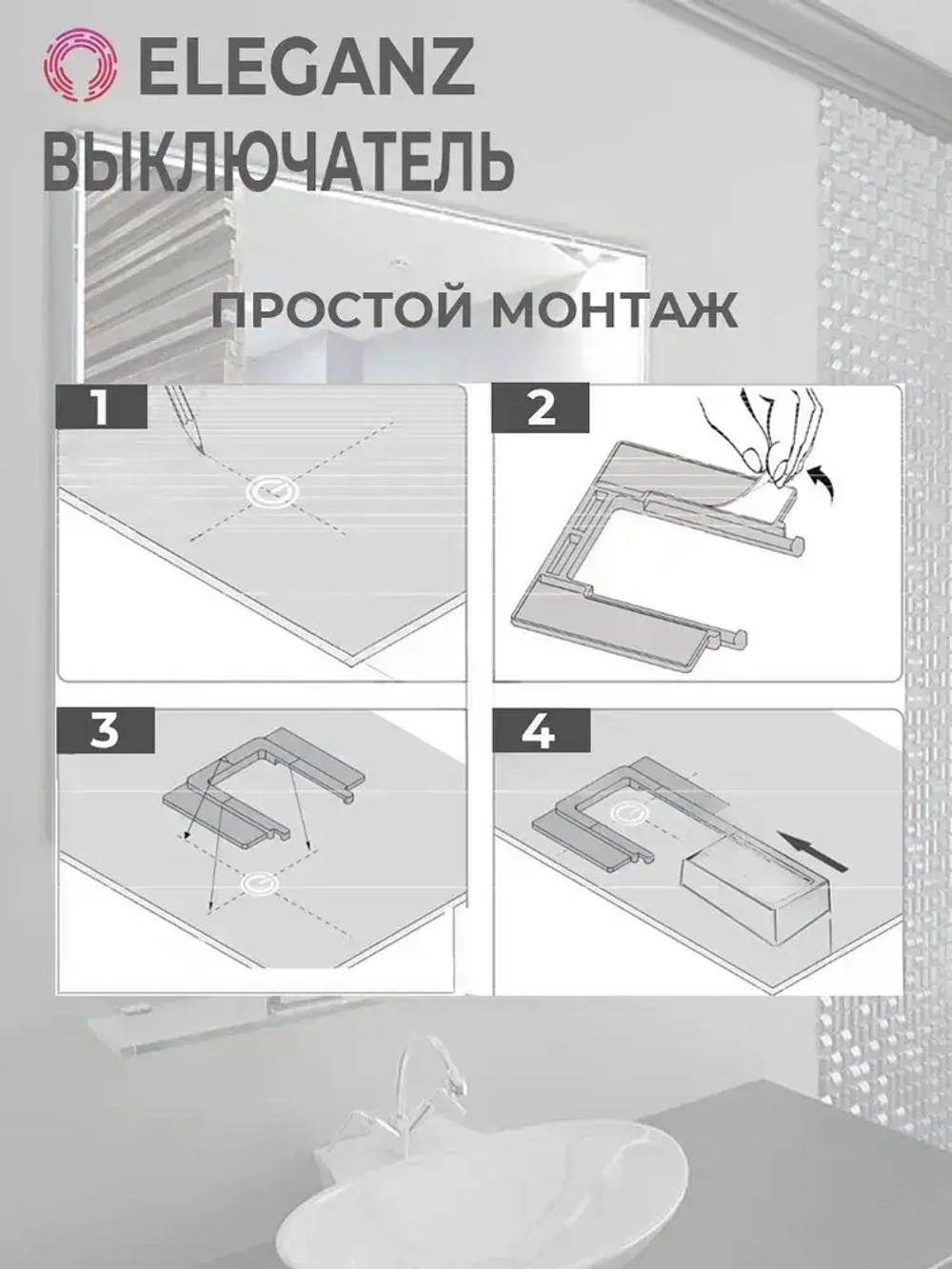 ELEGANZ
ВЫКЛЮЧАТЕЛЬ

ПРОСТОЙ МОНТАЖ

1

2

3

4