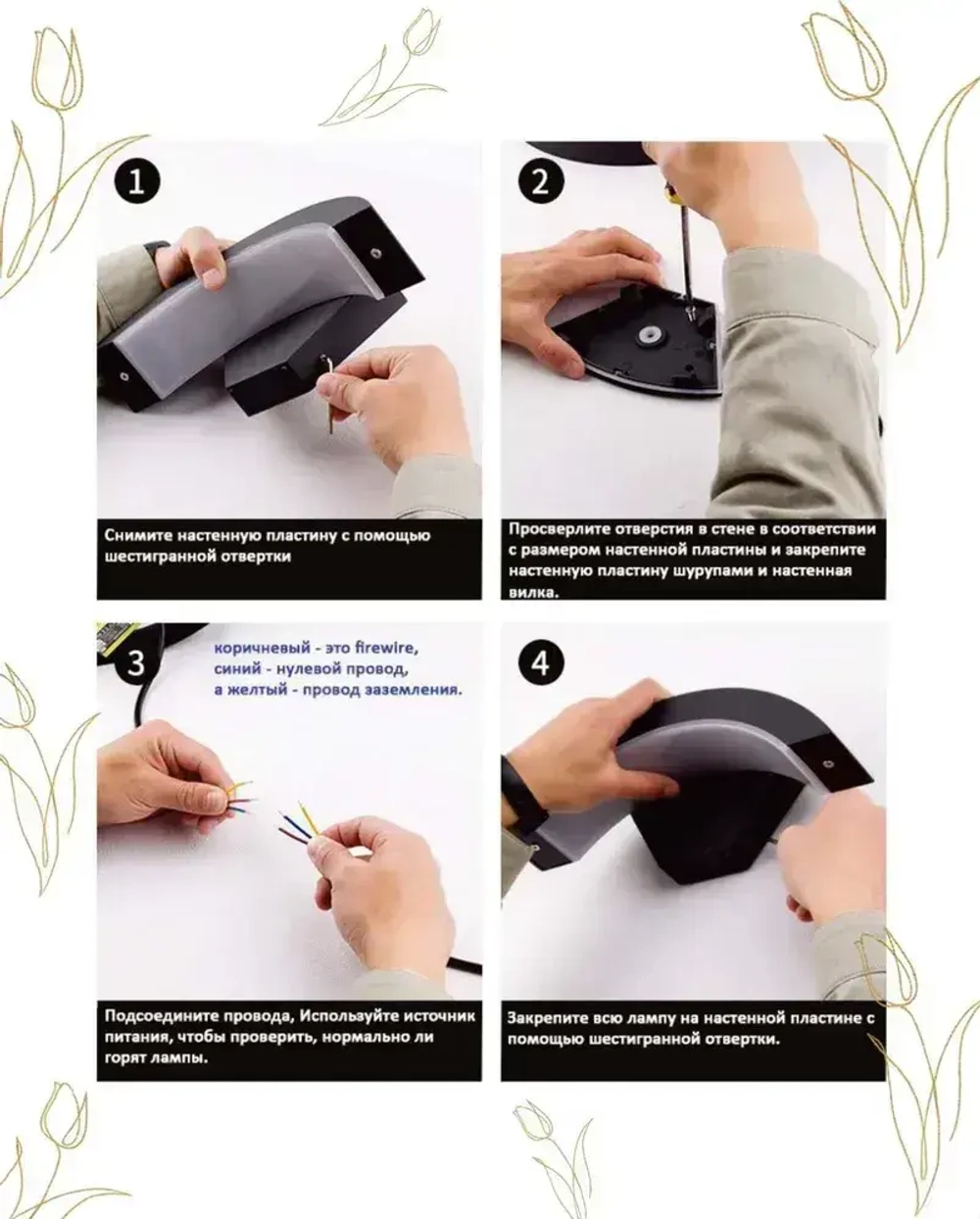 1

Снимите настенную пластину с помощью шестигранной отвертки

2

Просверлите отверстия в стене в соответствии с размером настенной пластины и закрепите настенную пластину шурупами и настенная вилка.

3

коричневый - это firewire,
синий - нулевой провод,
а желтый - провод заземления.

Подсоедините провода, Используйте источник питания, чтобы проверить, нормально ли горят лампы.

4

Закрепите всю лампу на настенной пластине с помощью шестигранной отвертки.