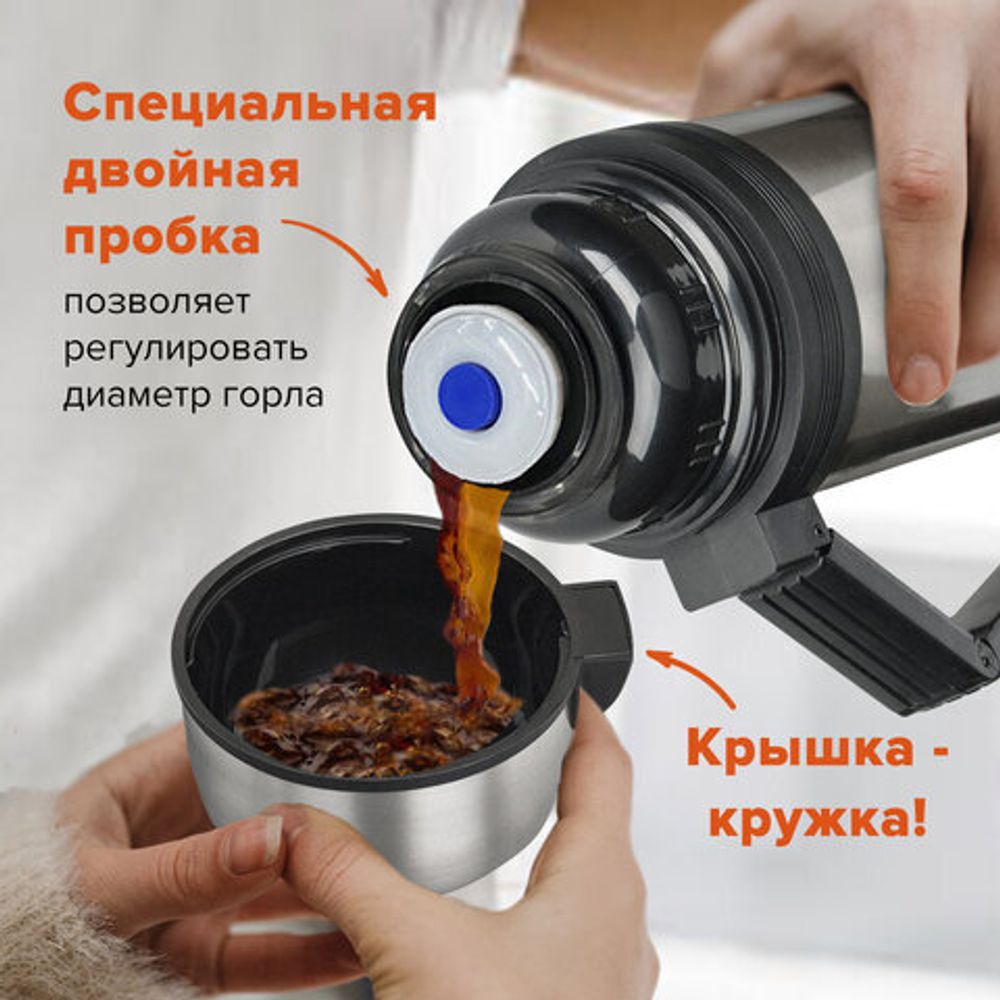 Специальная двойная пробка

позволяет регулировать диаметр горла

Крышка - кружка!