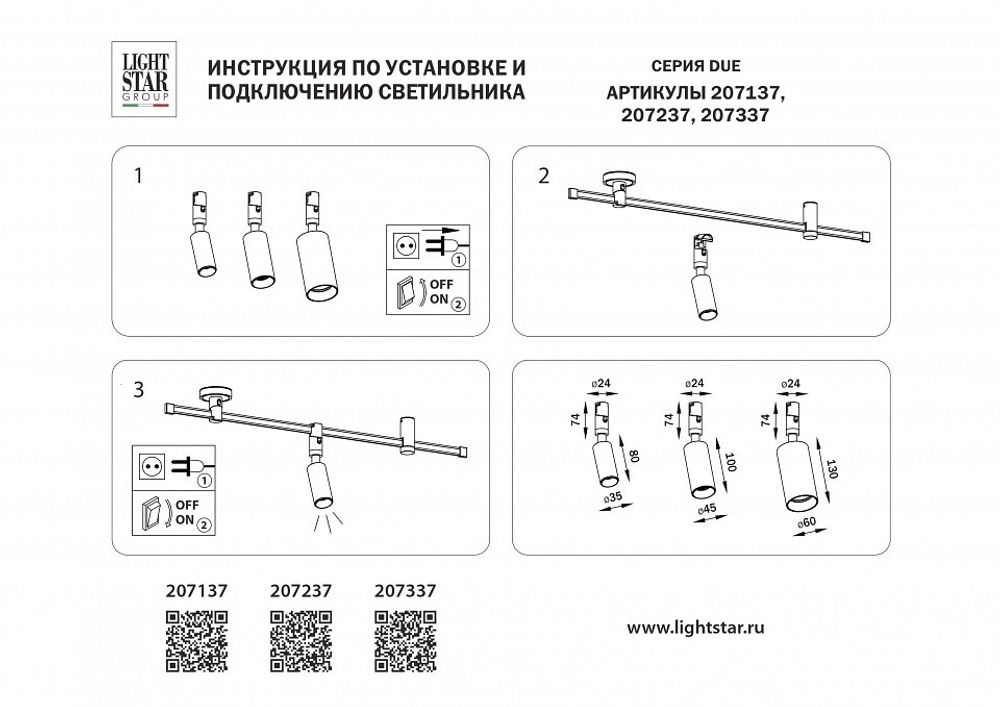 LIGHT STAR GROUP

ИНСТРУКЦИЯ ПО УСТАНОВКЕ И ПОДКЛЮЧЕНИЮ СВЕТИЛЬНИКА

СЕРИЯ DUE
АРТИКУЛЫ 207137, 207237, 207337

1

1
OFF
ON 2

2

3

1
OFF
ON 2

ø24
74
80
ø35

ø24
74
100
ø45

ø24
74
130
ø60

207137 207237 207337

www.lightstar.ru