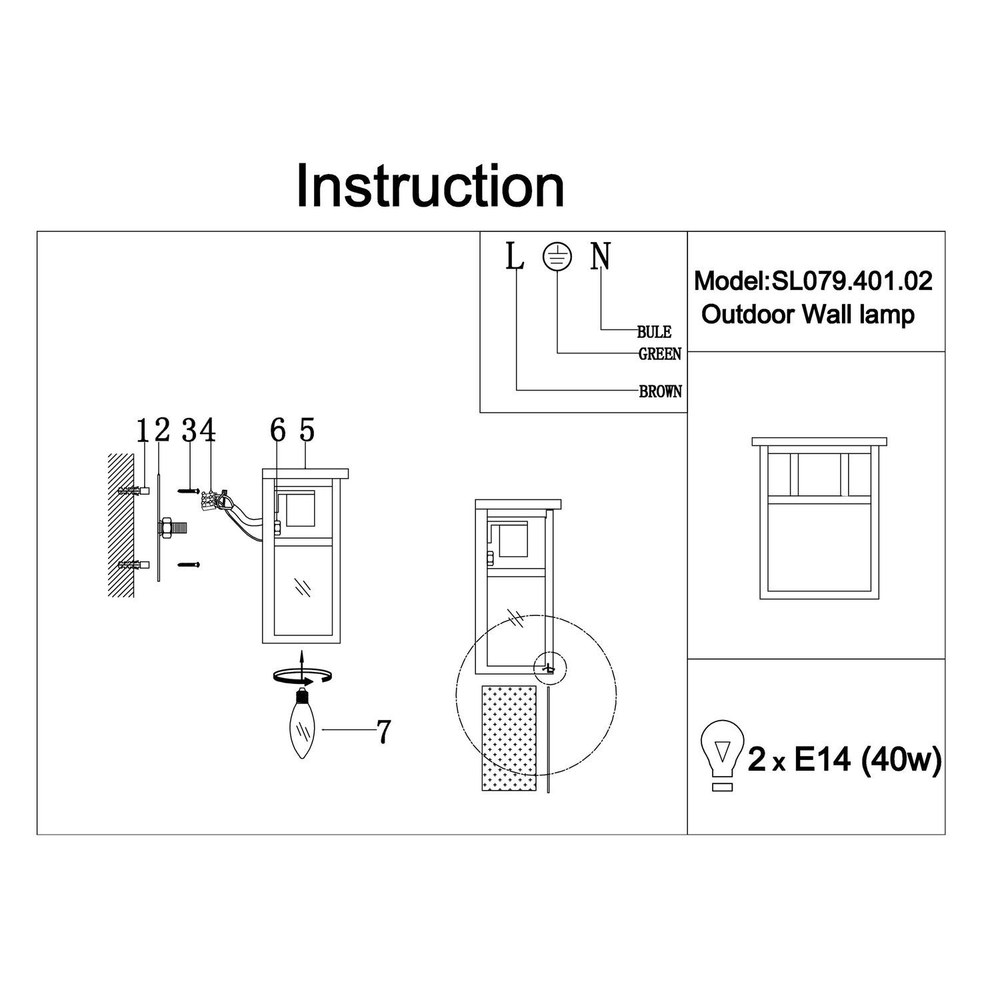 Instruction

L N
BULE
GREEN
BROWN

Model:SL079.401.02
Outdoor Wall lamp

1 2 3 4 6 5

7

2 x E14 (40w)