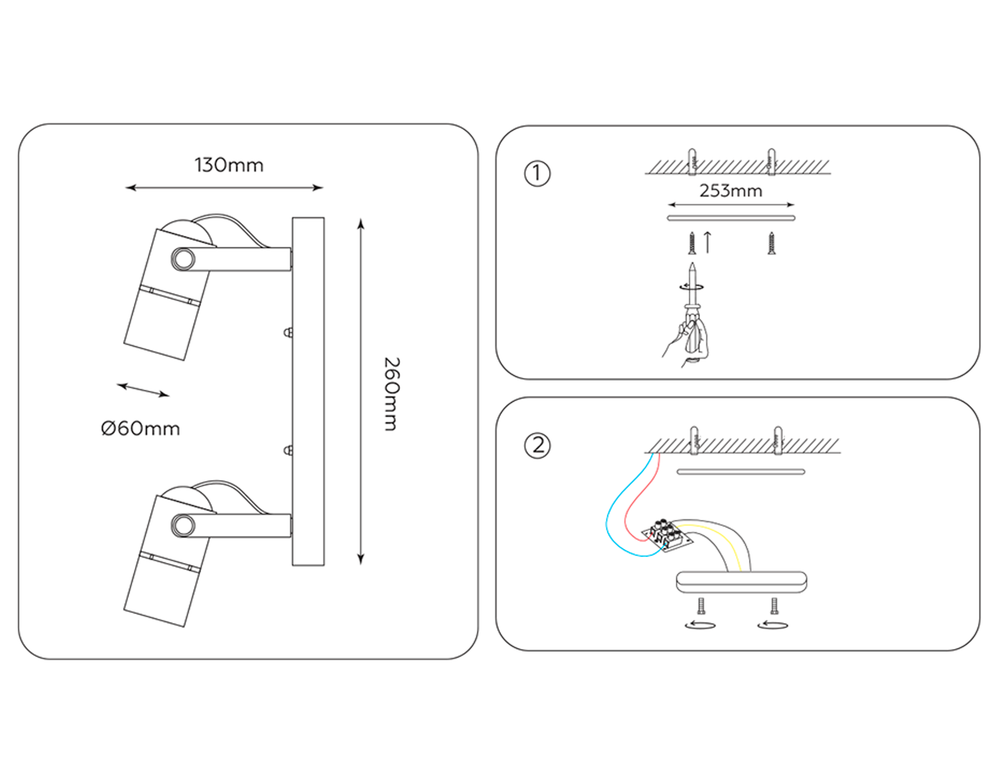 130mm

Ø60mm

260mm

①

253mm

②