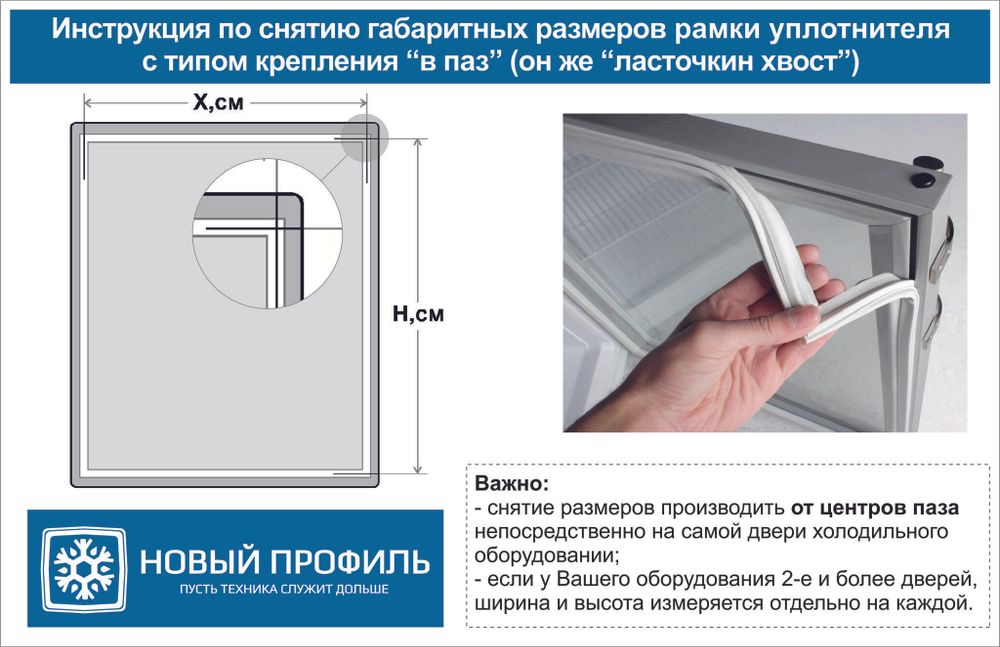 Инструкция по снятию габаритных размеров рамки уплотнителя с типом крепления “в паз” (он же “ласточкин хвост”)

X,см

H,см

НОВЫЙ ПРОФИЛЬ
ПУСТЬ ТЕХНИКА СЛУЖИТ ДОЛЬШЕ

Важно:
- снятие размеров производить от центров паза непосредственно на самой двери холодильного оборудовании;
- если у Вашего оборудования 2-е и более дверей, ширина и высота измеряется отдельно на каждой.