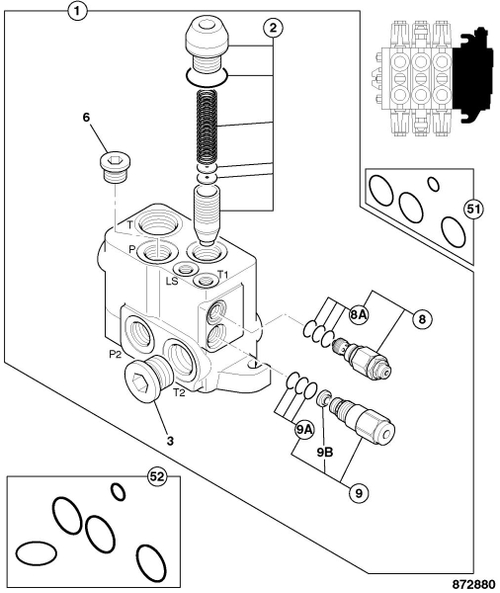 1
2
6
51
T
P
LS
T1
8A
8
P2
T2
3
9A
9B
9
52
872880