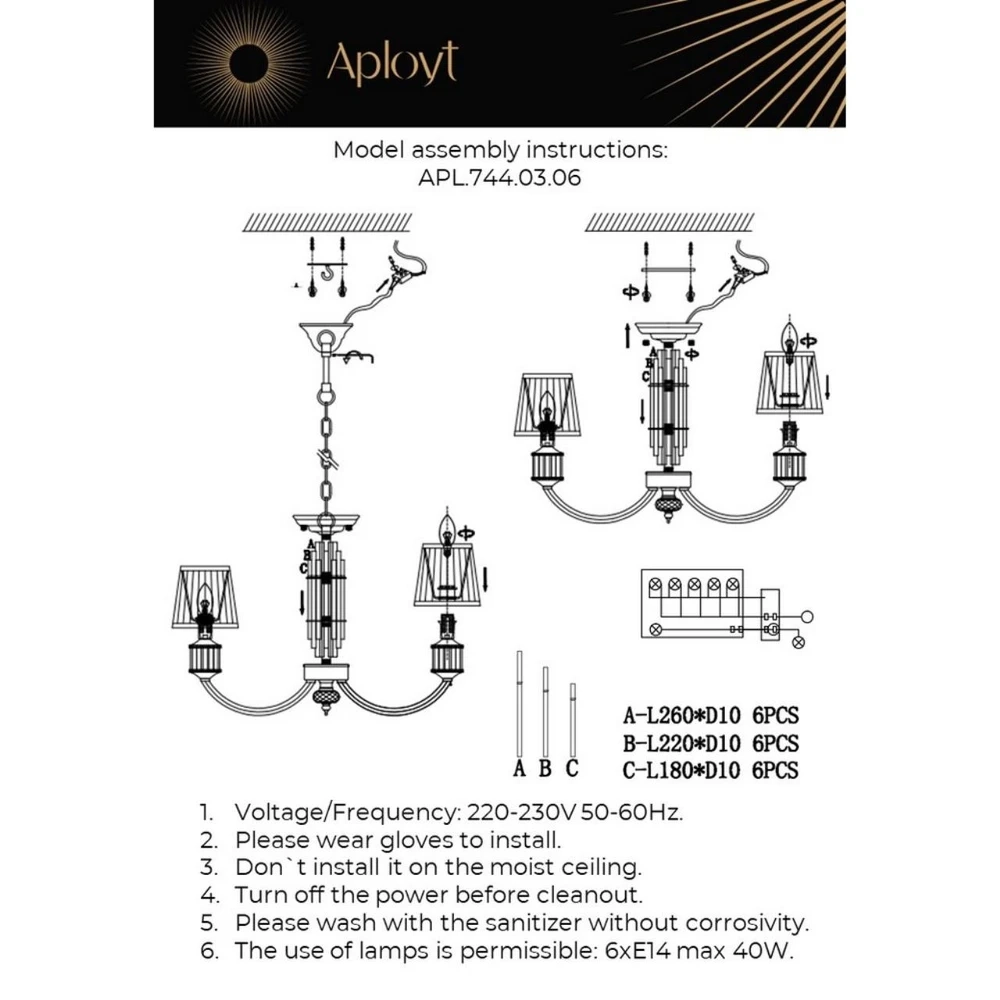 Aployt

Model assembly instructions:
APL.744.03.06

A
B
C

A
B
C

A B C

A-L260*D10 6PCS
B-L220*D10 6PCS
C-L180*D10 6PCS

1. Voltage/Frequency: 220-230V 50-60Hz.
2. Please wear gloves to install.
3. Don`t install it on the moist ceiling.
4. Turn off the power before cleanout.
5. Please wash with the sanitizer without corrosivity.
6. The use of lamps is permissible: 6xE14 max 40W.