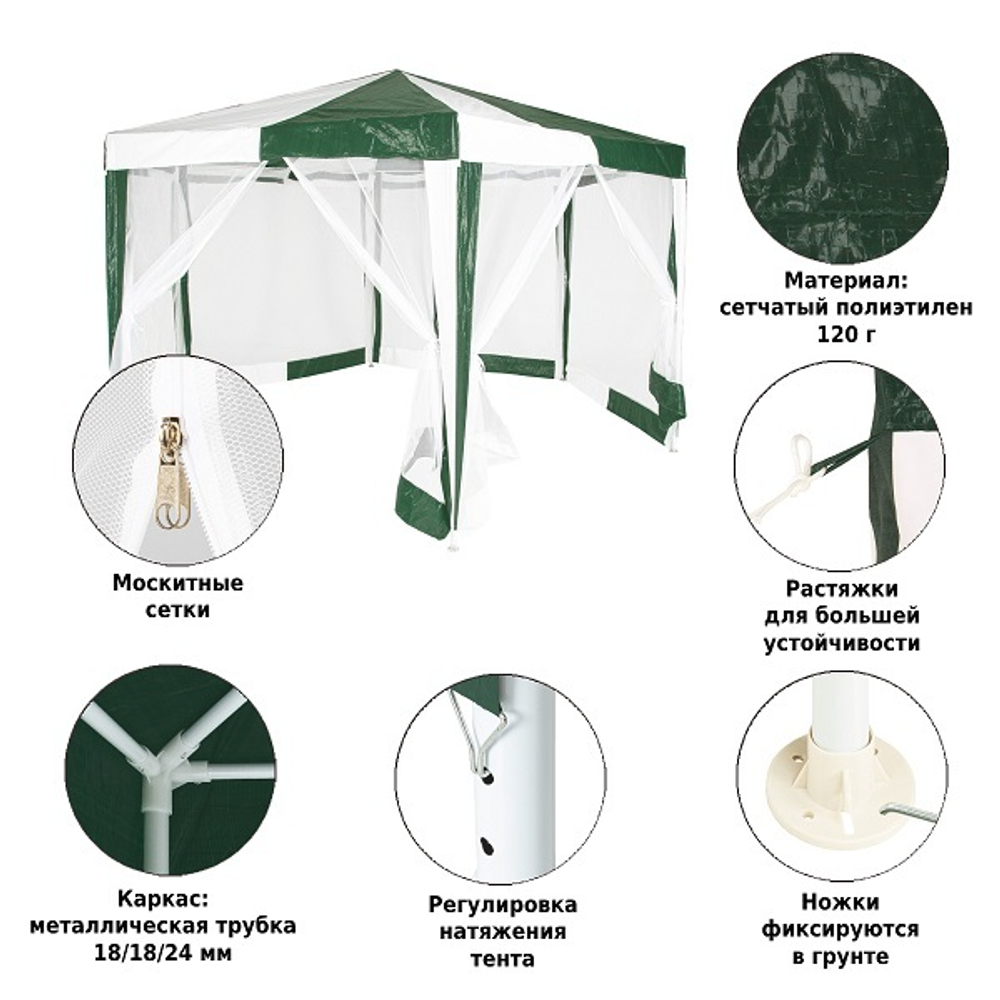 Материал: сетчатый полиэтилен 120 г

Москитные сетки

Растяжки для большей устойчивости

Каркас: металлическая трубка 18/18/24 мм

Регулировка натяжения тента

Ножки фиксируются в грунте