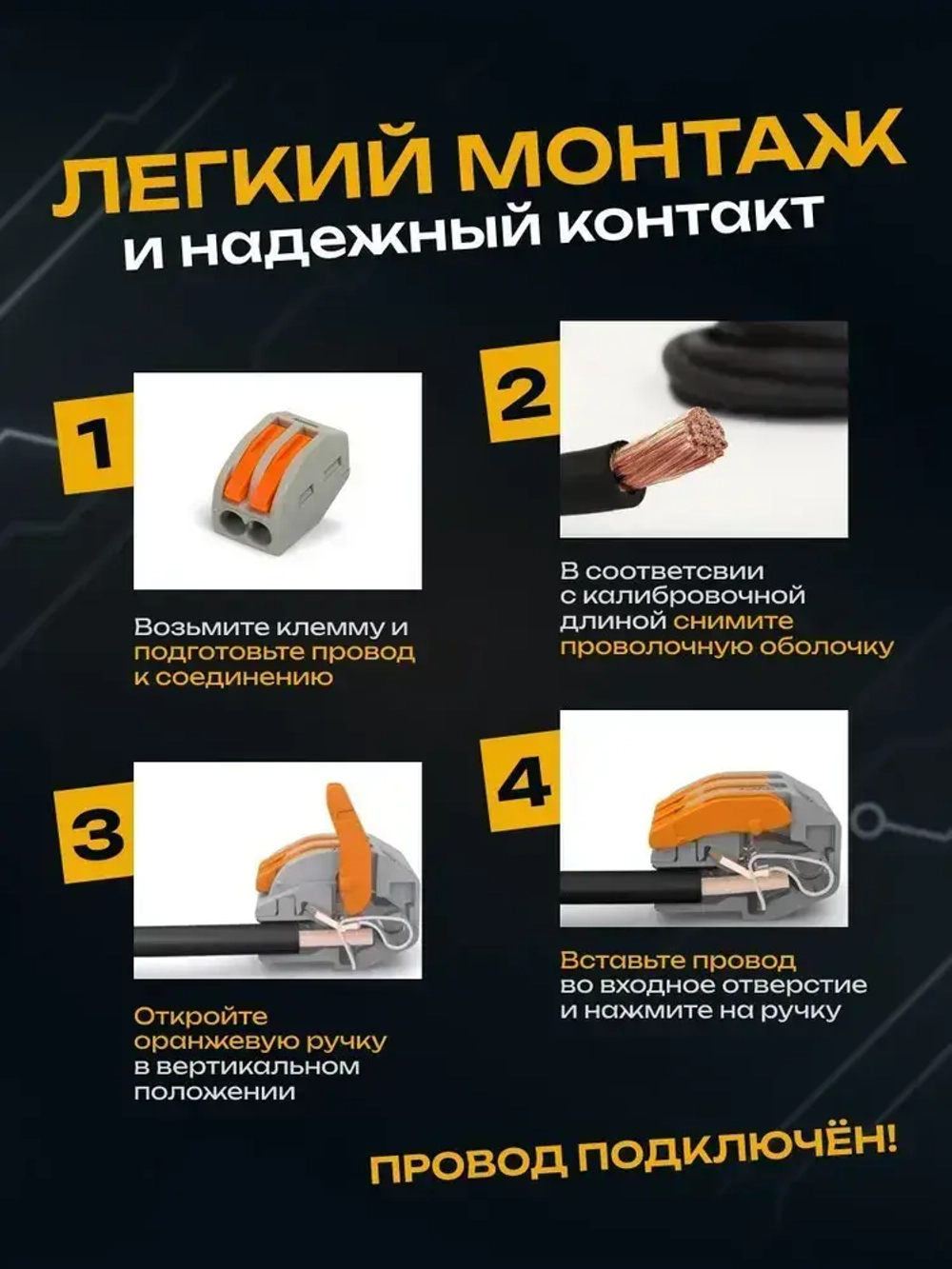 ЛЕГКИЙ МОНТАЖ
и надежный контакт

1

Возьмите клемму и подготовьте провод к соединению

2

В соответсвии с калибровочной длиной снимите проволочную оболочку

3

Откройте оранжевую ручку в вертикальном положении

4

Вставьте провод во входное отверстие и нажмите на ручку

ПРОВОД ПОДКЛЮЧЁН!