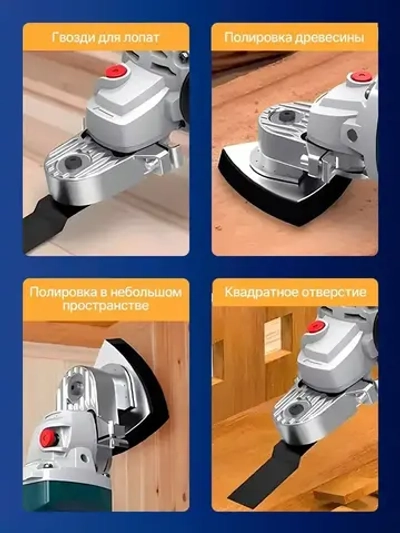 Гвозди для лопат

Полировка древесины

Полировка в небольшом пространстве

Квадратное отверстие