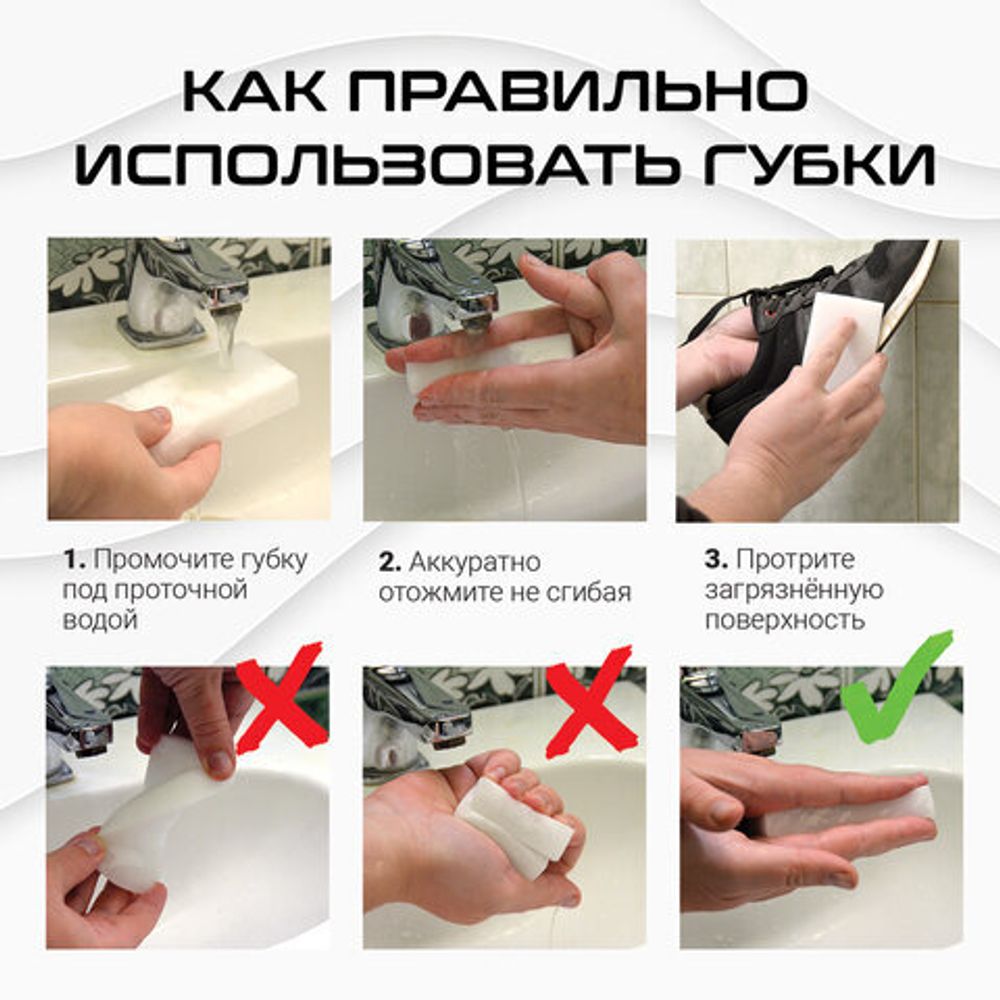 КАК ПРАВИЛЬНО ИСПОЛЬЗОВАТЬ ГУБКИ

1. Промочите губку под проточной водой

2. Аккуратно отожмите не сгибая

3. Протрите загрязнённую поверхность