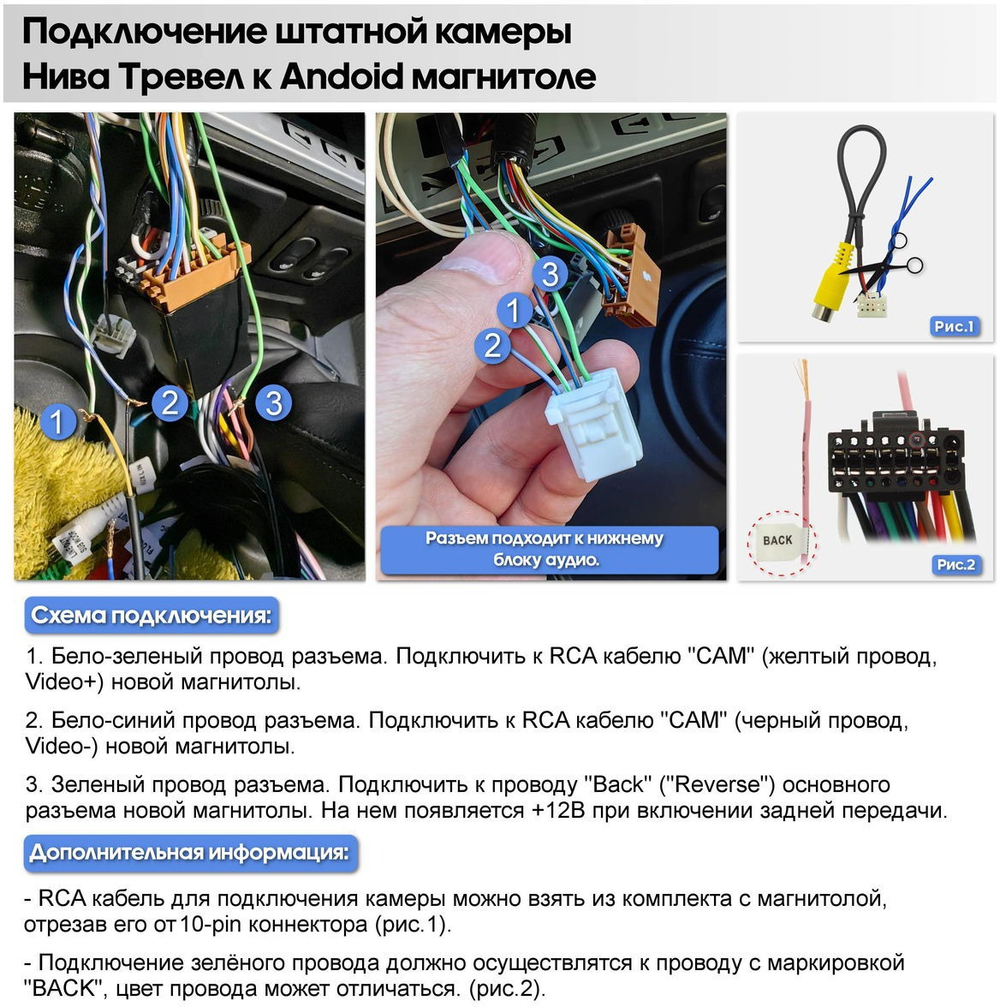 Подключение штатной камеры Нива Тревел к Andoid магнитоле

1
2
3

3
1
2

Разъем подходит к нижнему блоку аудио.

Рис.1

BACK

Рис.2

Схема подключения:

1. Бело-зеленый провод разъема. Подключить к RCA кабелю "CAM" (желтый провод, Video+) новой магнитолы.

2. Бело-синий провод разъема. Подключить к RCA кабелю "CAM" (черный провод, Video-) новой магнитолы.

3. Зеленый провод разъема. Подключить к проводу "Back" ("Reverse") основного разъема новой магнитолы. На нем появляется +12В при включении задней передачи.

Дополнительная информация:

- RCA кабель для подключения камеры можно взять из комплекта с магнитолой, отрезав его от 10-pin коннектора (рис.1).

- Подключение зелёного провода должно осуществлятся к проводу с маркировкой "BACK", цвет провода может отличаться. (рис.2).