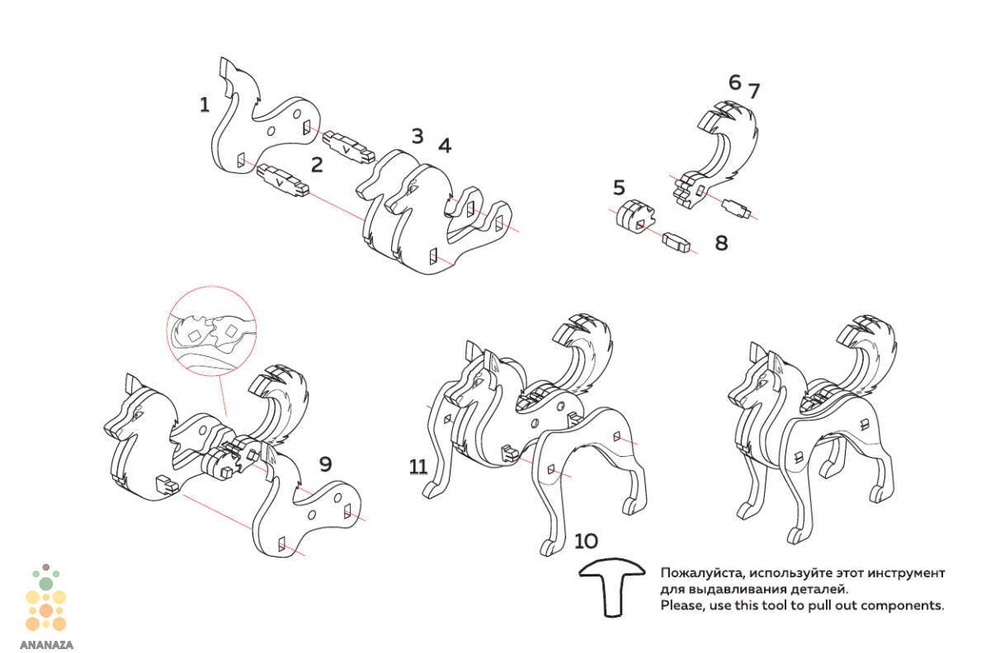 1
2
3 4
6 7
5
8
9
11
10
Пожалуйста, используйте этот инструмент для выдавливания деталей.
Please, use this tool to pull out components.
ANANAZA