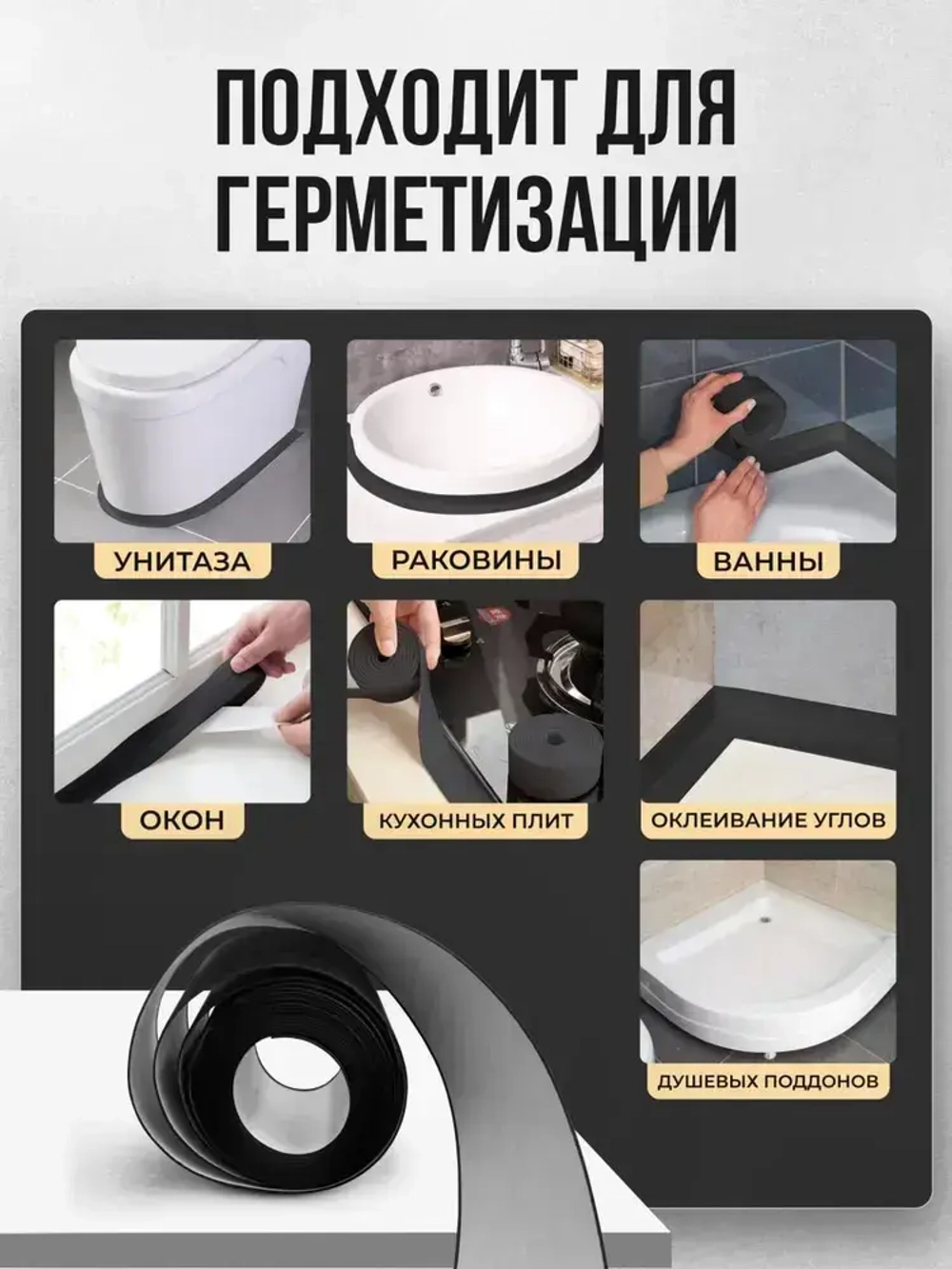 ПОДХОДИТ ДЛЯ ГЕРМЕТИЗАЦИИ

УНИТАЗА

РАКОВИНЫ

ВАННЫ

ОКОН

КУХОННЫХ ПЛИТ

ОКЛЕИВАНИЕ УГЛОВ

ДУШЕВЫХ ПОДДОНОВ