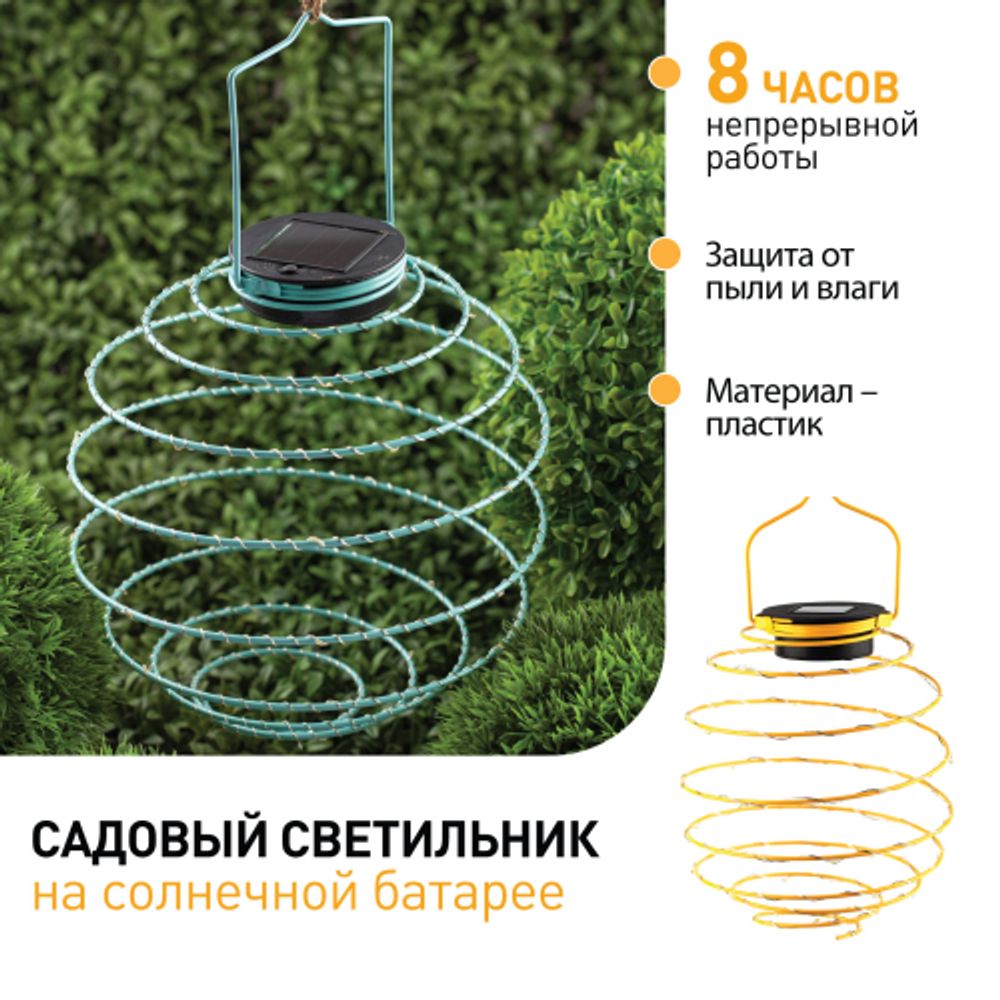 8 ЧАСОВ
непрерывной работы

Защита от пыли и влаги

Материал – пластик

САДОВЫЙ СВЕТИЛЬНИК
на солнечной батарее