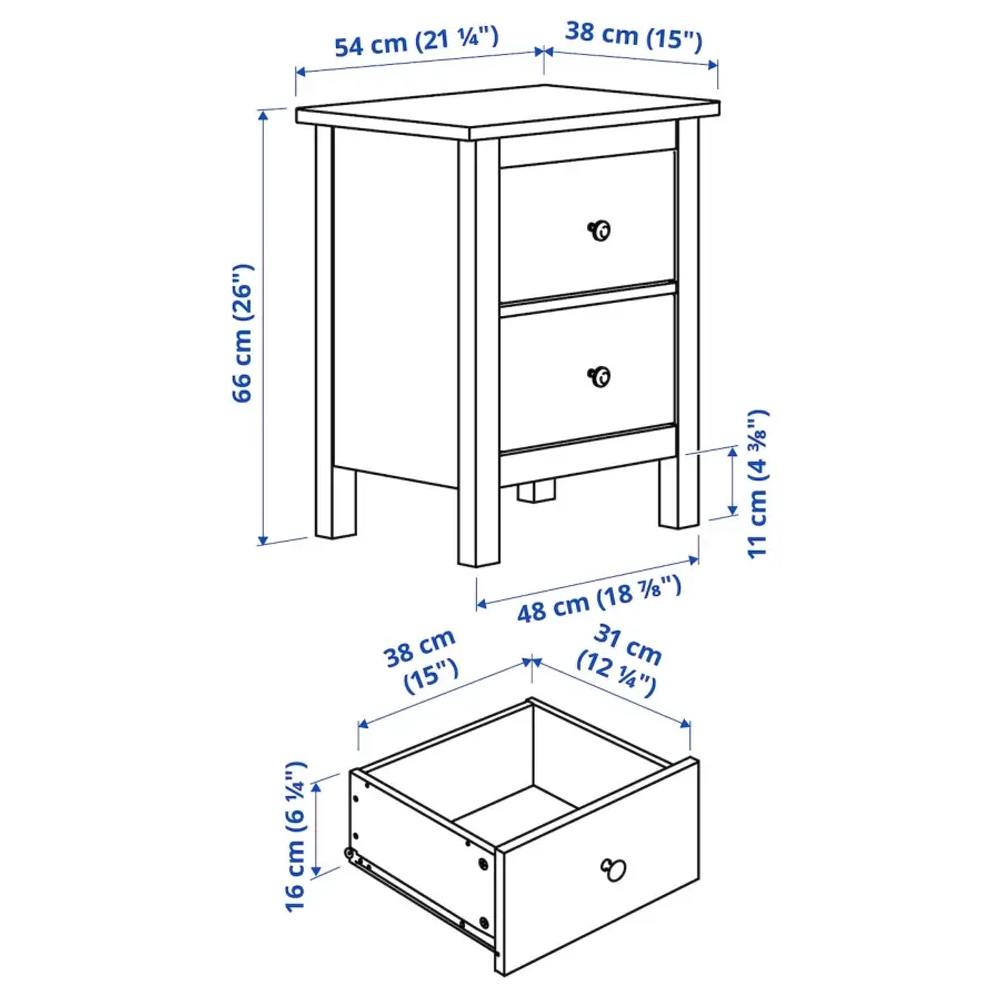 54 cm (21 ¼")
38 cm (15")
66 cm (26")
11 cm (4 ⅜")
48 cm (18 ⅞")
38 cm (15")
31 cm (12 ¼")
16 cm (6 ¼")